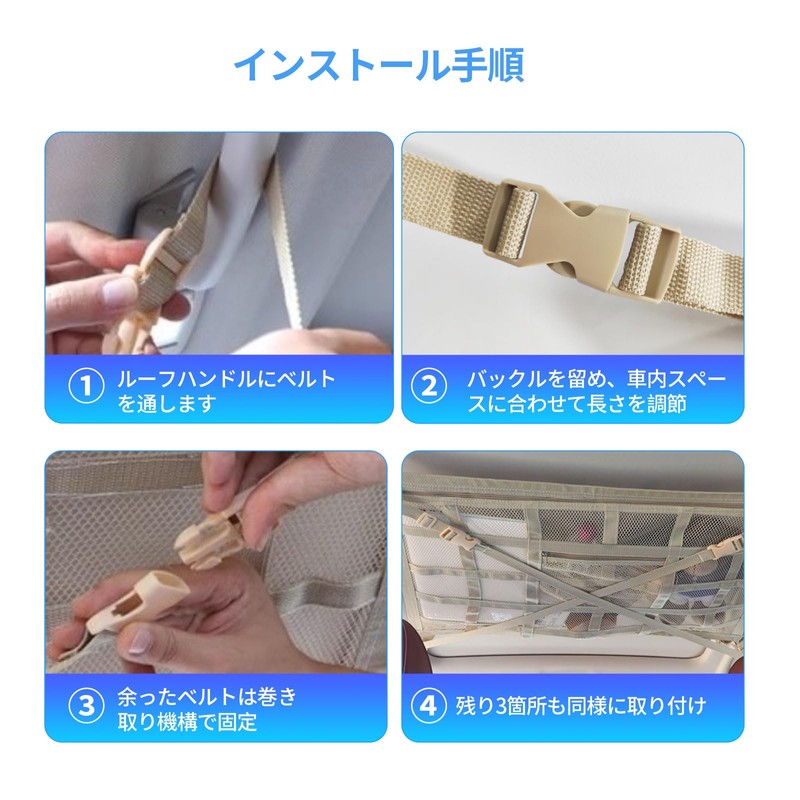 インストール手順

① ルーフハンドルにベルトを通します

② バックルを留め、車内スペースに合わせて長さを調節

③ 余ったベルトは巻き取り機構で固定

④ 残り3箇所も同様に取り付け