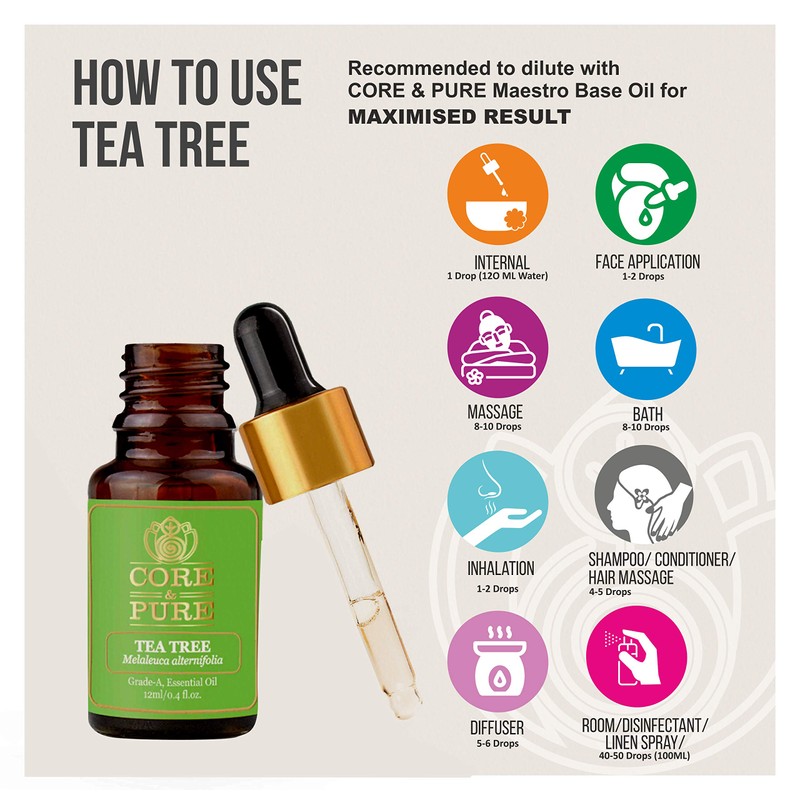 HOW TO USE TEA TREE

Recommended to dilute with CORE & PURE Maestro Base Oil for MAXIMISED RESULT

INTERNAL
1 Drop (12O ML Water)

FACE APPLICATION
1-2 Drops

MASSAGE
8-10 Drops

BATH
8-10 Drops

INHALATION
1-2 Drops

SHAMPOO/ CONDITIONER/ HAIR MASSAGE
4-5 Drops

DIFFUSER
5-6 Drops

ROOM/DISINFECTANT/ LINEN SPRAY/
40-50 Drops (100ML)

CORE & PURE
TEA TREE
Melaleuca alternifolia
Grade-A, Essential Oil
12ml/0.4 fl.oz.