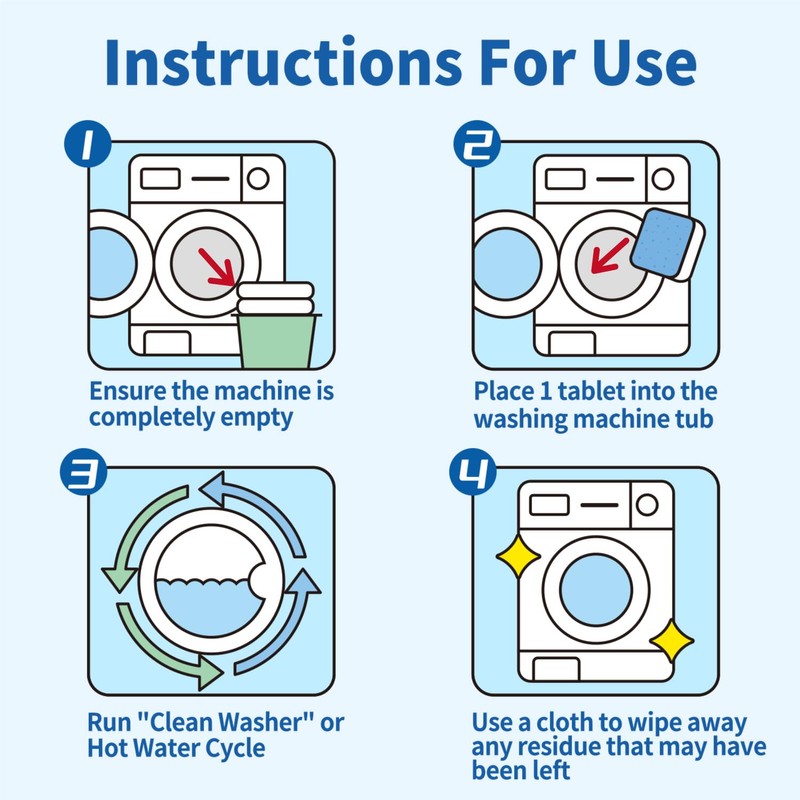 Instructions For Use

1

Ensure the machine is completely empty

2

Place 1 tablet into the washing machine tub

3

Run "Clean Washer" or Hot Water Cycle

4

Use a cloth to wipe away any residue that may have been left