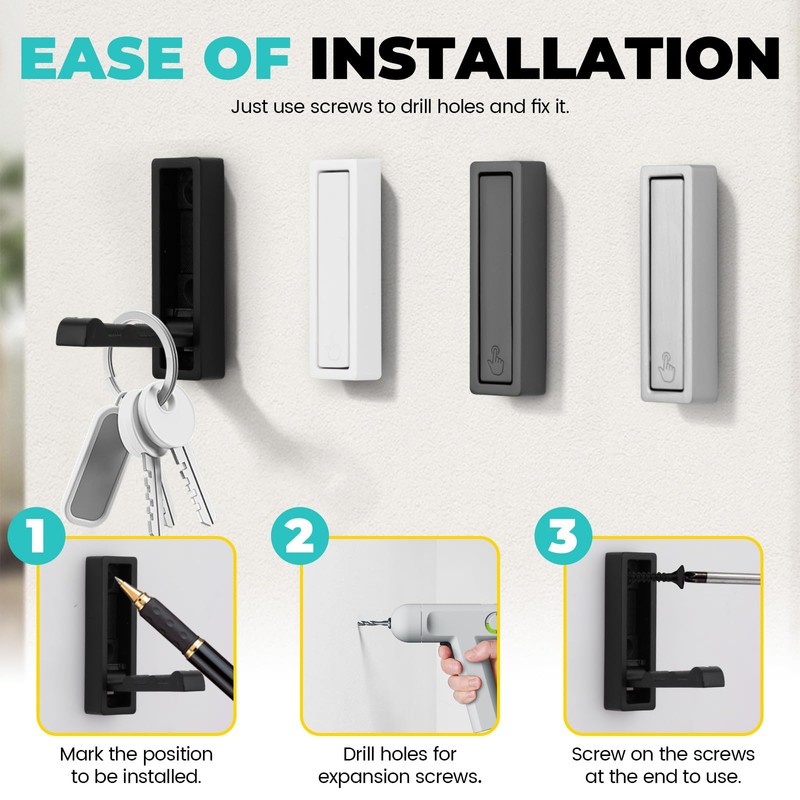 EASE OF INSTALLATION

Just use screws to drill holes and fix it.

1

Mark the position to be installed.

2

Drill holes for expansion screws.

3

Screw on the screws at the end to use.