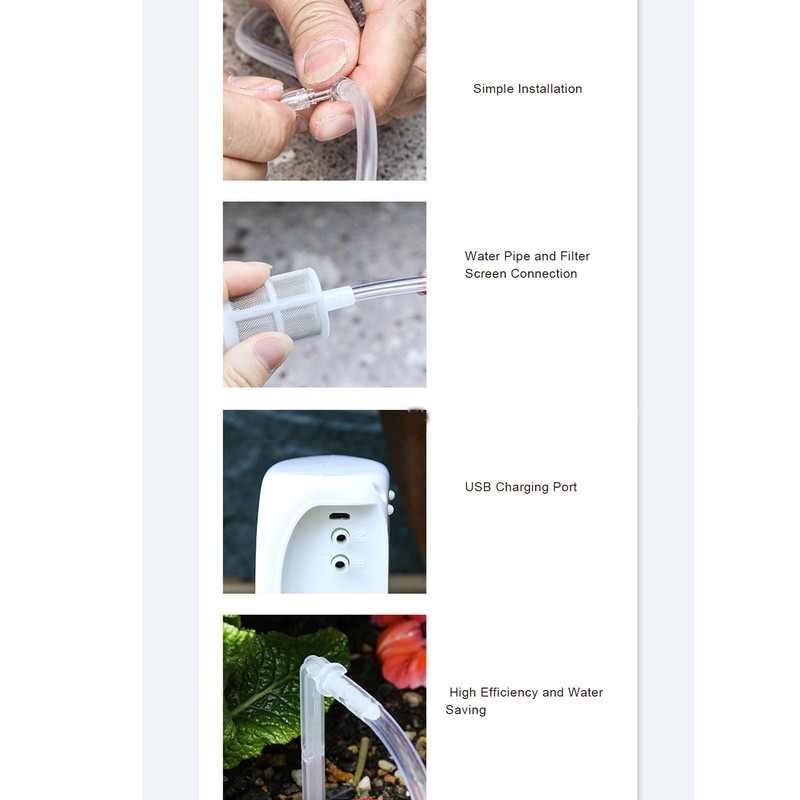 Simple Installation

Water Pipe and Filter Screen Connection

USB Charging Port

High Efficiency and Water Saving