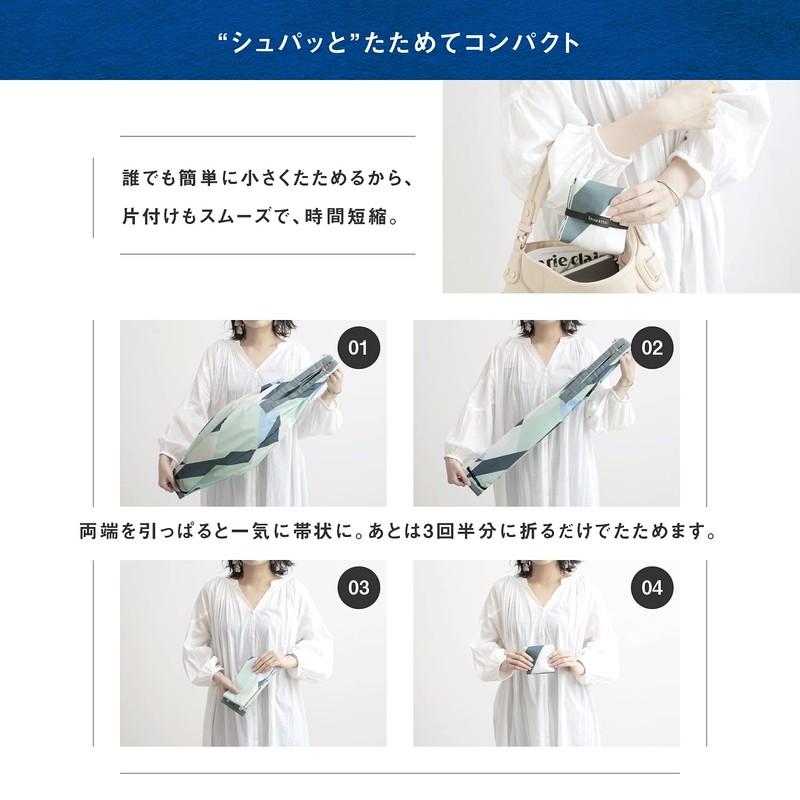 “シュパッと”たためてコンパクト

誰でも簡単に小さくたためるから、
片付けもスムーズで、時間短縮。

01

02

両端を引っぱると一気に帯状に。あとは3回半分に折るだけでたためます。

03

04