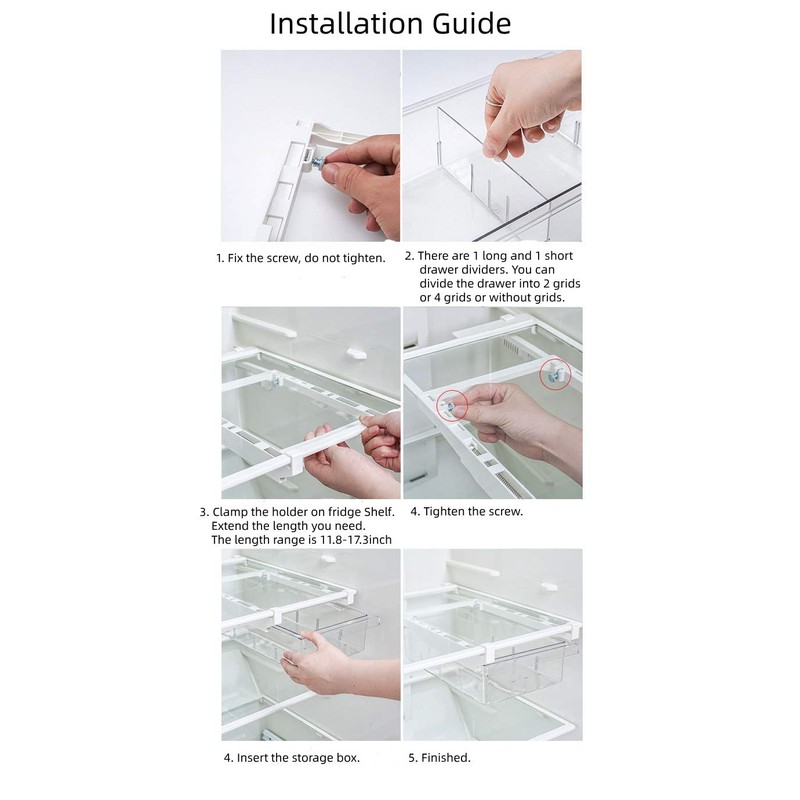 Installation Guide

1. Fix the screw, do not tighten.

2. There are 1 long and 1 short drawer dividers. You can divide the drawer into 2 grids or 4 grids or without grids.

3. Clamp the holder on fridge Shelf. Extend the length you need. The length range is 11.8-17.3inch

4. Tighten the screw.

4. Insert the storage box.

5. Finished.