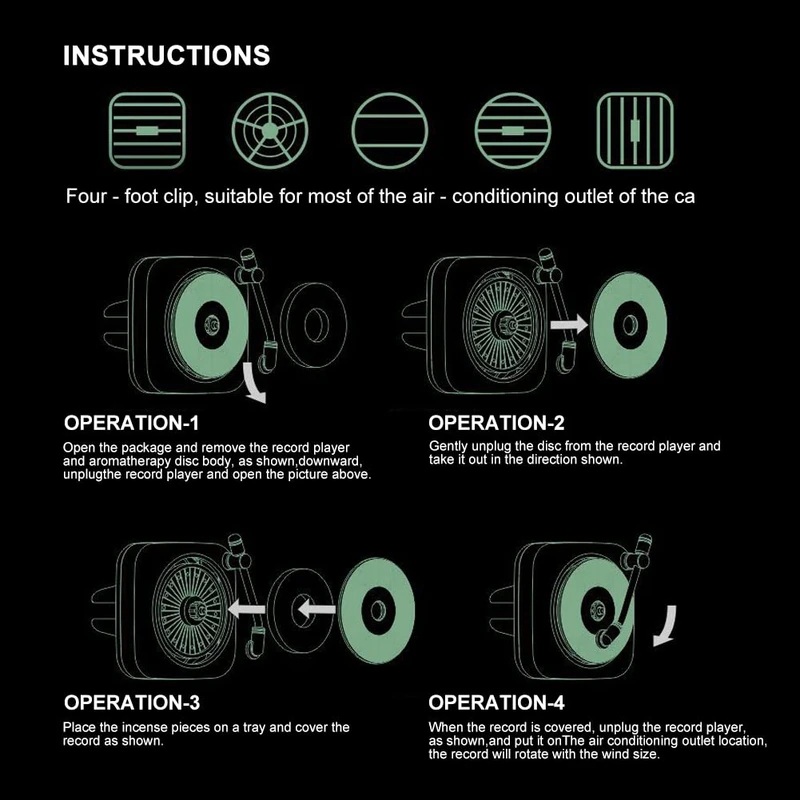 INSTRUCTIONS

Four - foot clip, suitable for most of the air - conditioning outlet of the ca

OPERATION-1

Open the package and remove the record player and aromatherapy disc body, as shown,downward, unplugthe record player and open the picture above.

OPERATION-2

Gently unplug the disc from the record player and take it out in the direction shown.

OPERATION-3

Place the incense pieces on a tray and cover the record as shown.

OPERATION-4

When the record is covered, unplug the record player, as shown,and put it onThe air conditioning outlet location, the record will rotate with the wind size.