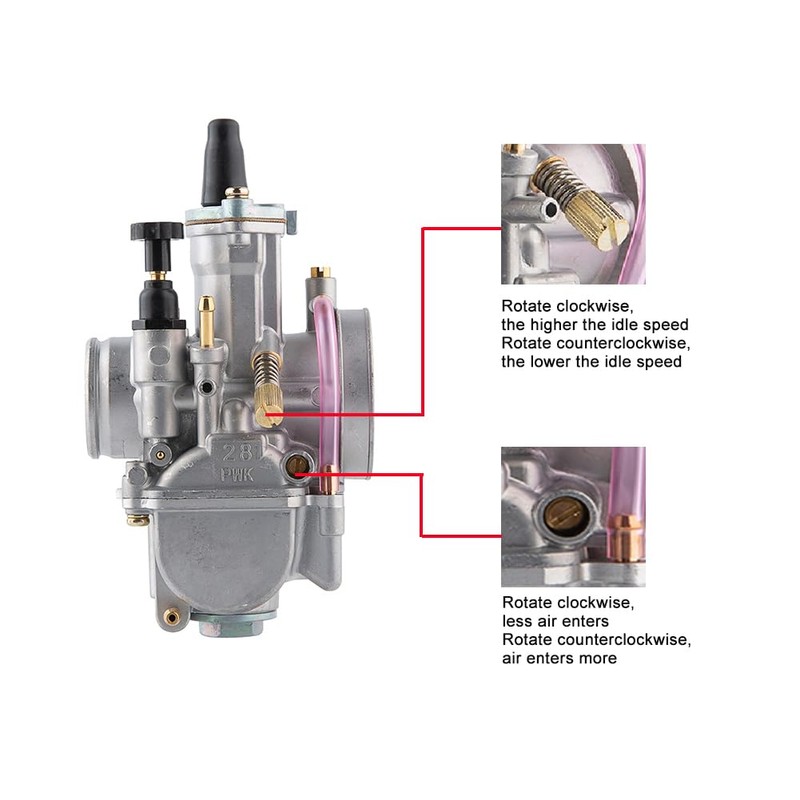 28
PWK

Rotate clockwise,
the higher the idle speed
Rotate counterclockwise,
the lower the idle speed

Rotate clockwise,
less air enters
Rotate counterclockwise,
air enters more