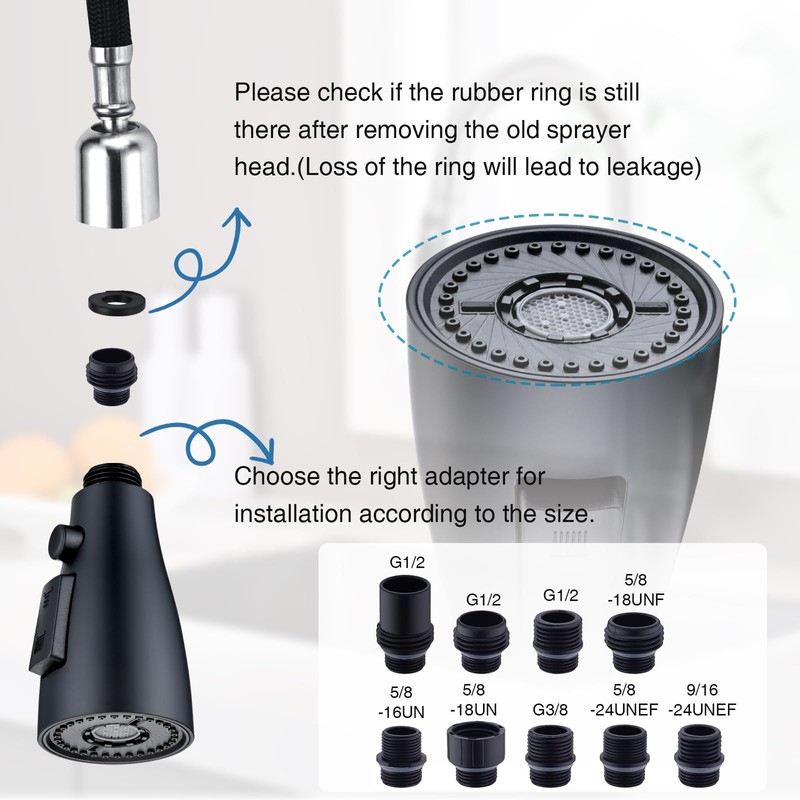 Please check if the rubber ring is still there after removing the old sprayer head.(Loss of the ring will lead to leakage)

Choose the right adapter for installation according to the size.

G1/2

G1/2

G1/2

5/8 -18UNF

5/8 -16UN

5/8 -18UN

G3/8

5/8 -24UNEF

9/16 -24UNEF