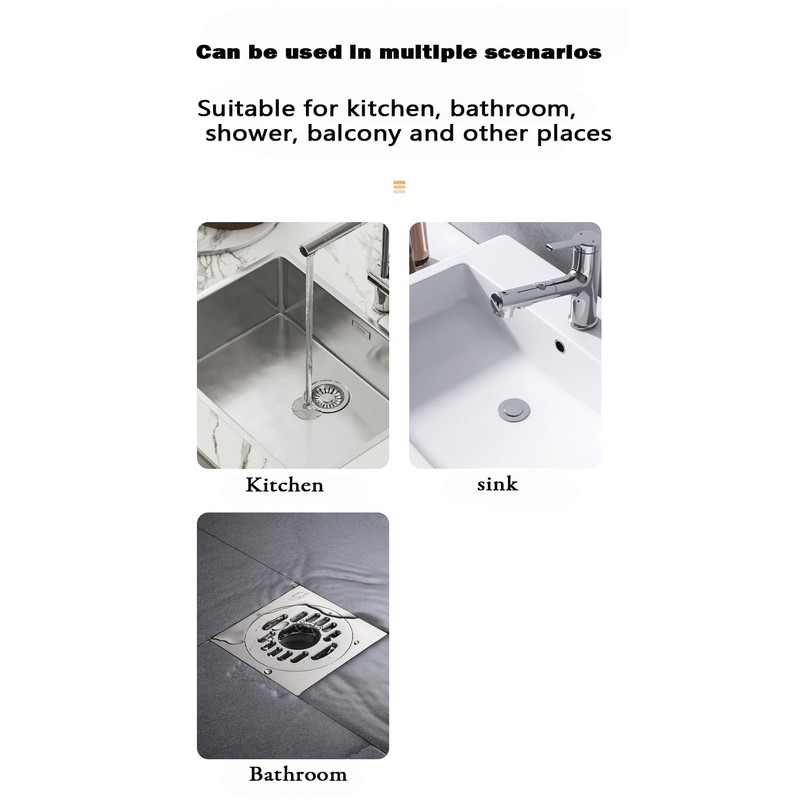 Can be used in multiple scenarios

Suitable for kitchen, bathroom, shower, balcony and other places

Kitchen

sink

Bathroom