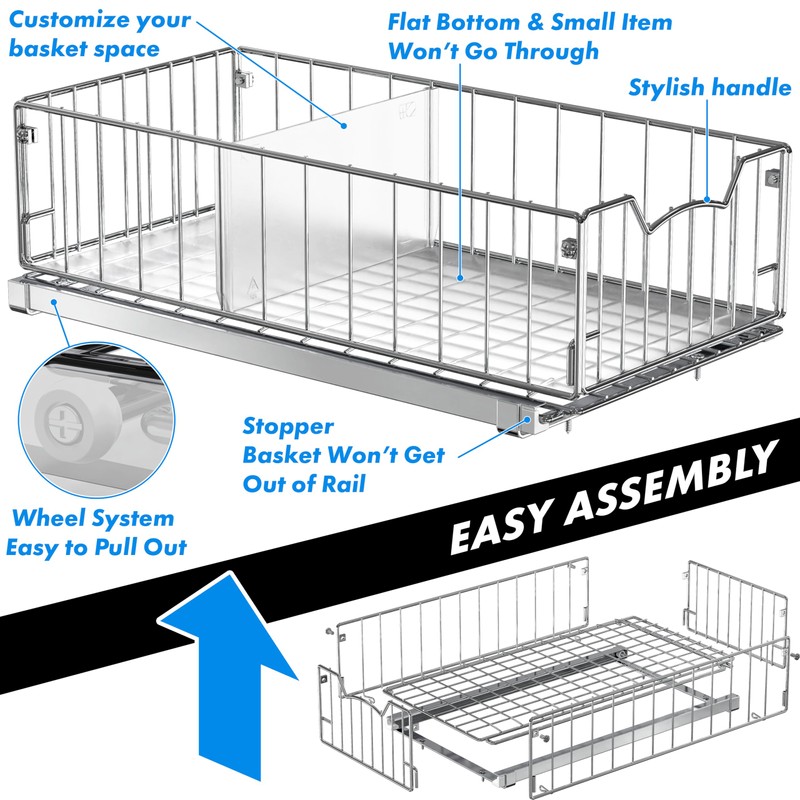 Customize your basket space

Flat Bottom & Small Item Won't Go Through

Stylish handle

Stopper Basket Won't Get Out of Rail

Wheel System Easy to Pull Out

EASY ASSEMBLY