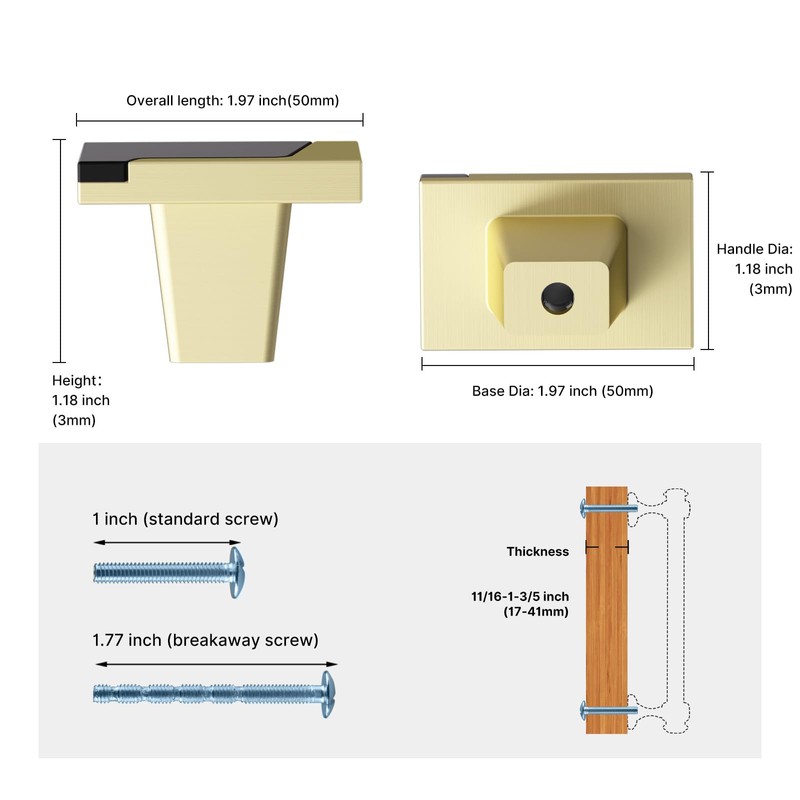 Overall length: 1.97 inch(50mm)

Height：
1.18 inch
(3mm)

Handle Dia:
1.18 inch
(3mm)

Base Dia: 1.97 inch (50mm)

1 inch (standard screw)

1.77 inch (breakaway screw)

Thickness

11/16-1-3/5 inch
(17-41mm)