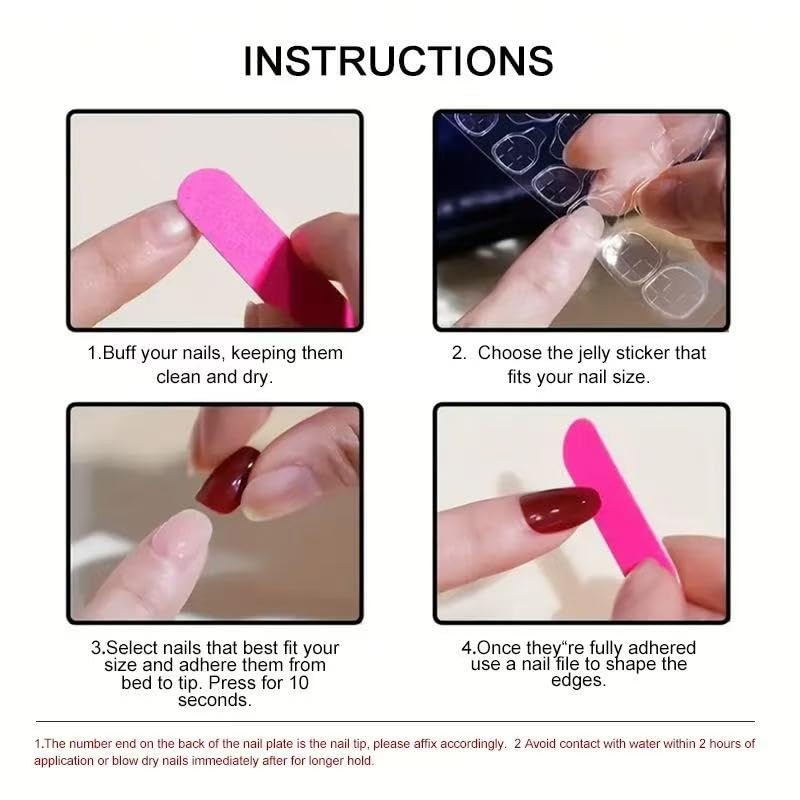 INSTRUCTIONS

1.Buff your nails, keeping them clean and dry.

2. Choose the jelly sticker that fits your nail size.

3.Select nails that best fit your size and adhere them from bed to tip. Press for 10 seconds.

4.Once they"re fully adhered use a nail file to shape the edges.

1.The number end on the back of the nail plate is the nail tip, please affix accordingly. 2 Avoid contact with water within 2 hours of application or blow dry nails immediately after for longer hold.