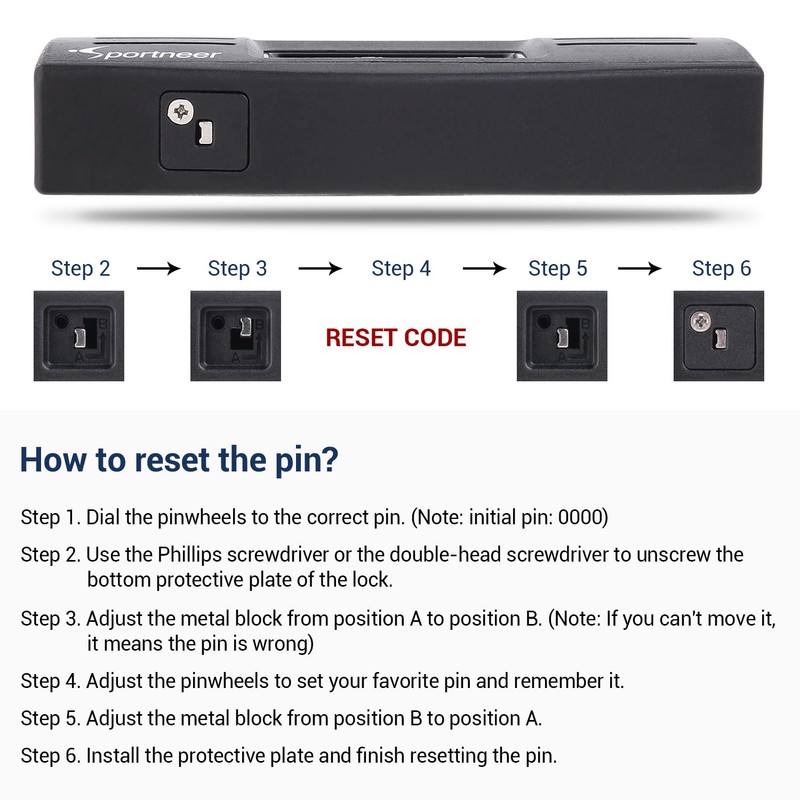 Sportneer

Step 2 → Step 3 → Step 4 → Step 5 → Step 6

B
A

B
A

RESET CODE

B
A

How to reset the pin?

Step 1. Dial the pinwheels to the correct pin. (Note: initial pin: 0000)

Step 2. Use the Phillips screwdriver or the double-head screwdriver to unscrew the bottom protective plate of the lock.

Step 3. Adjust the metal block from position A to position B. (Note: If you can't move it, it means the pin is wrong)

Step 4. Adjust the pinwheels to set your favorite pin and remember it.

Step 5. Adjust the metal block from position B to position A.

Step 6. Install the protective plate and finish resetting the pin.