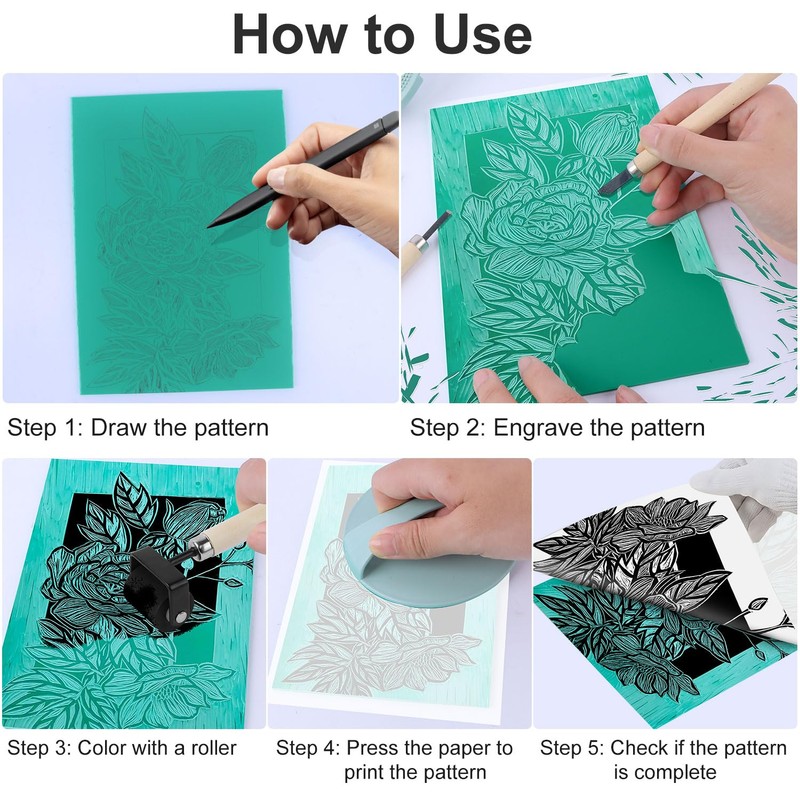 How to Use

Step 1: Draw the pattern

Step 2: Engrave the pattern

Step 3: Color with a roller

Step 4: Press the paper to print the pattern

Step 5: Check if the pattern is complete