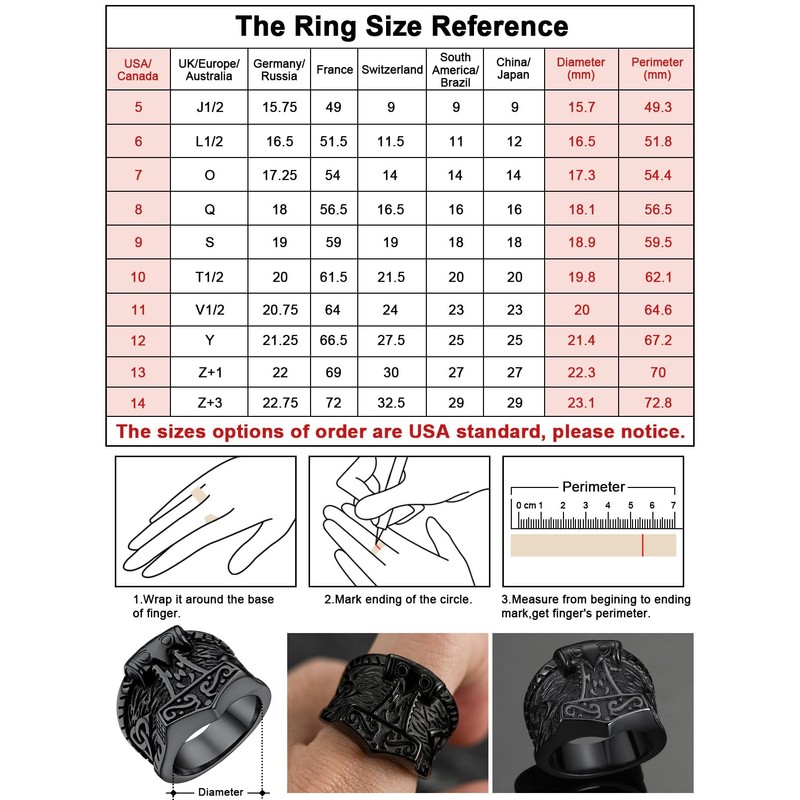 The Ring Size Reference

| USA/ Canada | UK/Europe/ Australia | Germany/ Russia | France | Switzerland | South America/ Brazil | China/ Japan | Diameter (mm) | Perimeter (mm) |
|---|---|---|---|---|---|---|---|---|
| 5 | J1/2 | 15.75 | 49 | 9 | 9 | 9 | 15.7 | 49.3 |
| 6 | L1/2 | 16.5 | 51.5 | 11.5 | 11 | 12 | 16.5 | 51.8 |
| 7 | O | 17.25 | 54 | 14 | 14 | 14 | 17.3 | 54.4 |
| 8 | Q | 18 | 56.5 | 16.5 | 16 | 16 | 18.1 | 56.5 |
| 9 | S | 19 | 59 | 19 | 18 | 18 | 18.9 | 59.5 |
| 10 | T1/2 | 20 | 61.5 | 21.5 | 20 | 20 | 19.8 | 62.1 |
| 11 | V1/2 | 20.75 | 64 | 24 | 23 | 23 | 20 | 64.6 |
| 12 | Y | 21.25 | 66.5 | 27.5 | 25 | 25 | 21.4 | 67.2 |
| 13 | Z+1 | 22 | 69 | 30 | 27 | 27 | 22.3 | 70 |
| 14 | Z+3 | 22.75 | 72 | 32.5 | 29 | 29 | 23.1 | 72.8 |

The sizes options of order are USA standard, please notice.

Perimeter
0 cm 1 2 3 4 5 6 7

1.Wrap it around the base of finger.

2.Mark ending of the circle.

3.Measure from begining to ending mark,get finger's perimeter.

Diameter