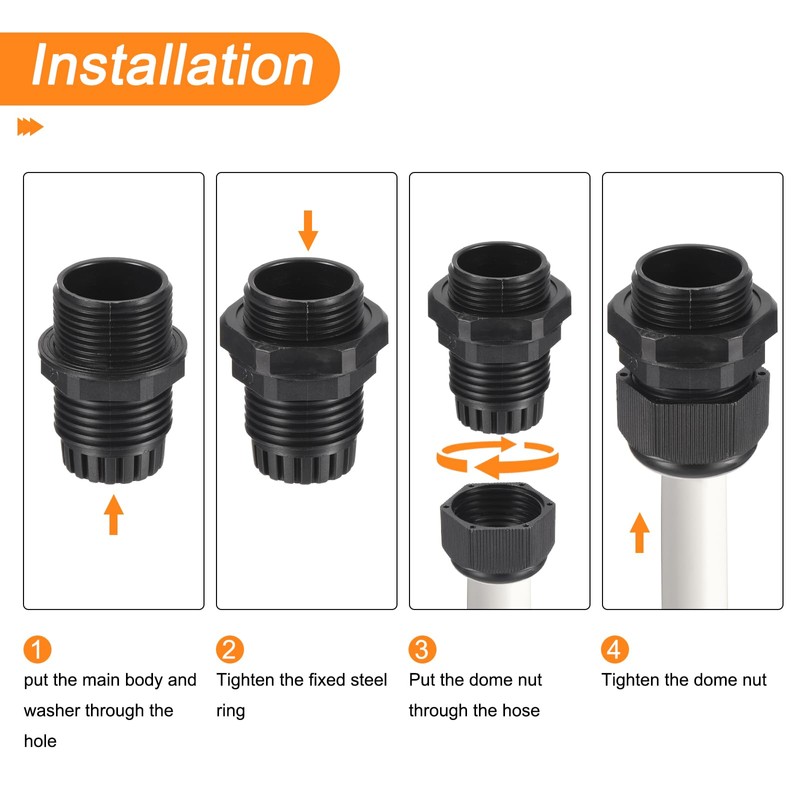 Installation

1
put the main body and washer through the hole

2
Tighten the fixed steel ring

3
Put the dome nut through the hose

4
Tighten the dome nut