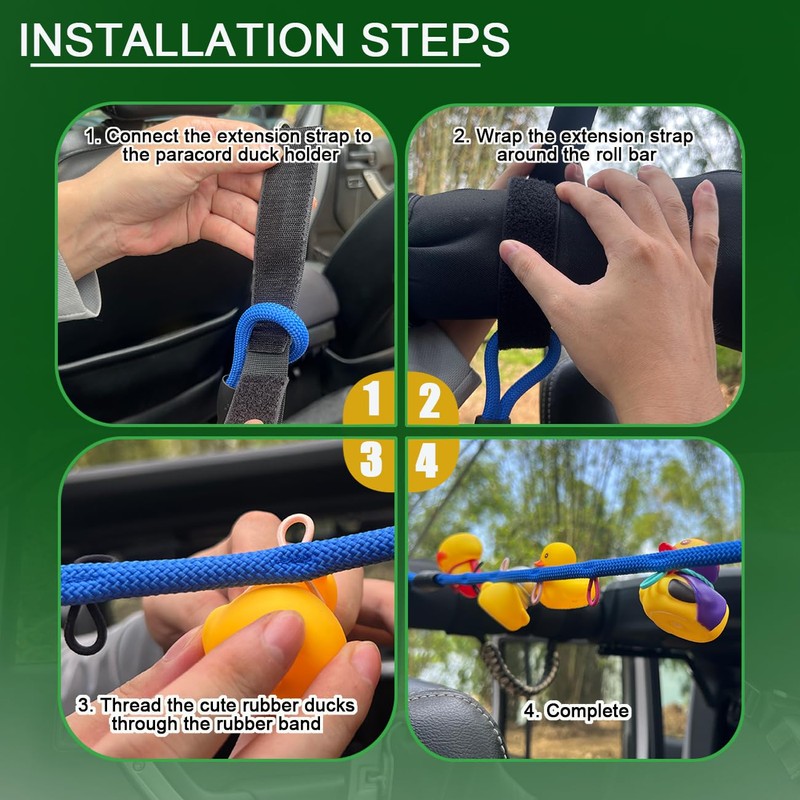 INSTALLATION STEPS

1. Connect the extension strap to the paracord duck holder

2. Wrap the extension strap around the roll bar

1

2

3

4

3. Thread the cute rubber ducks through the rubber band

4. Complete