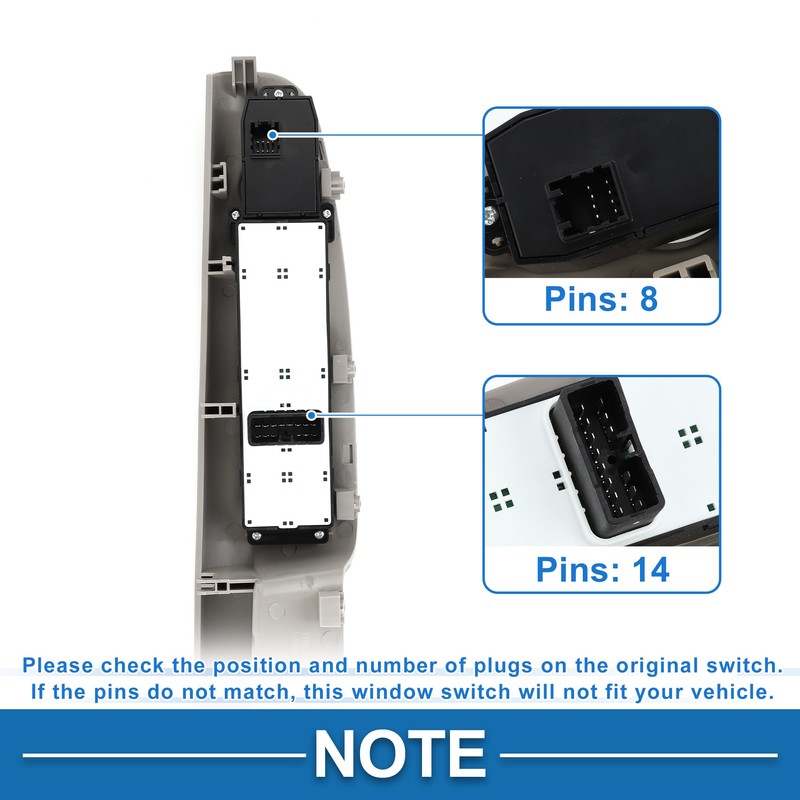 Pins: 8

Pins: 14

Please check the position and number of plugs on the original switch. If the pins do not match, this window switch will not fit your vehicle.

NOTE