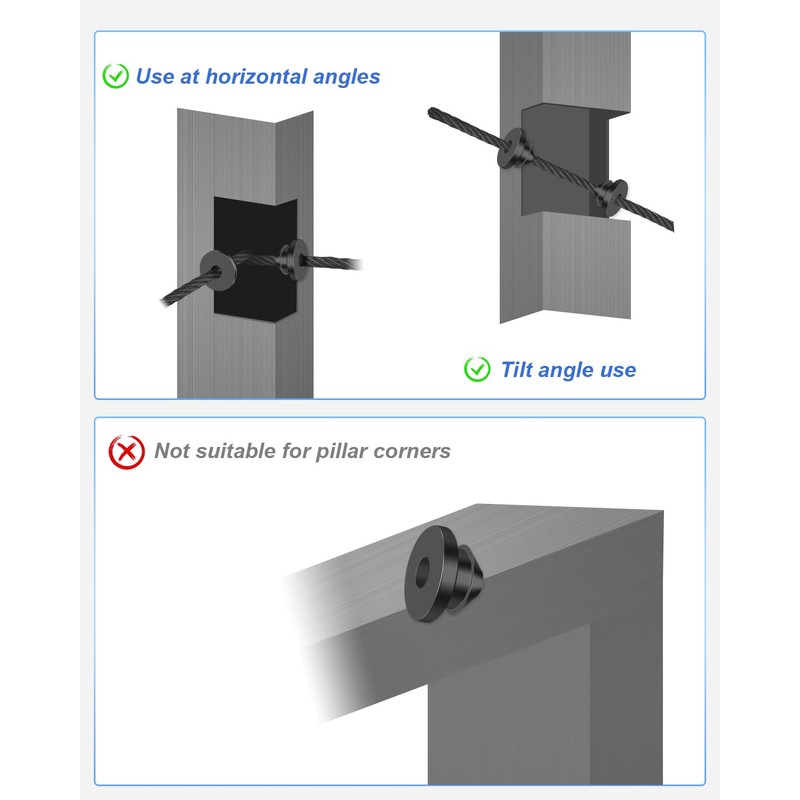 Use at horizontal angles

Tilt angle use

Not suitable for pillar corners