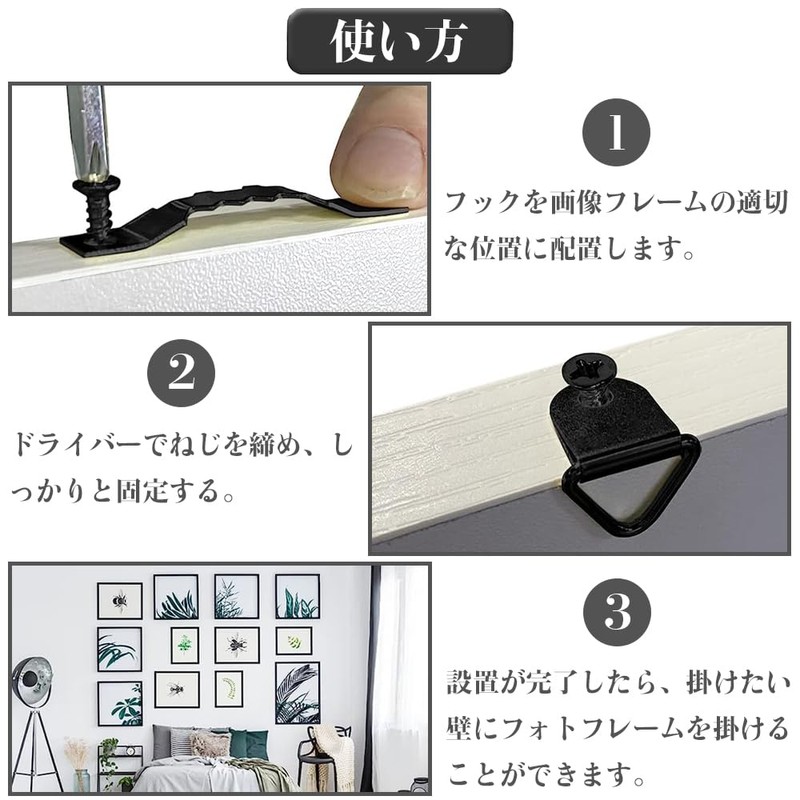 使い方

1

フックを画像フレームの適切な位置に配置します。

2

ドライバーでねじを締め、しっかりと固定する。

3

設置が完了したら、掛けたい壁にフォトフレームを掛けることができます。