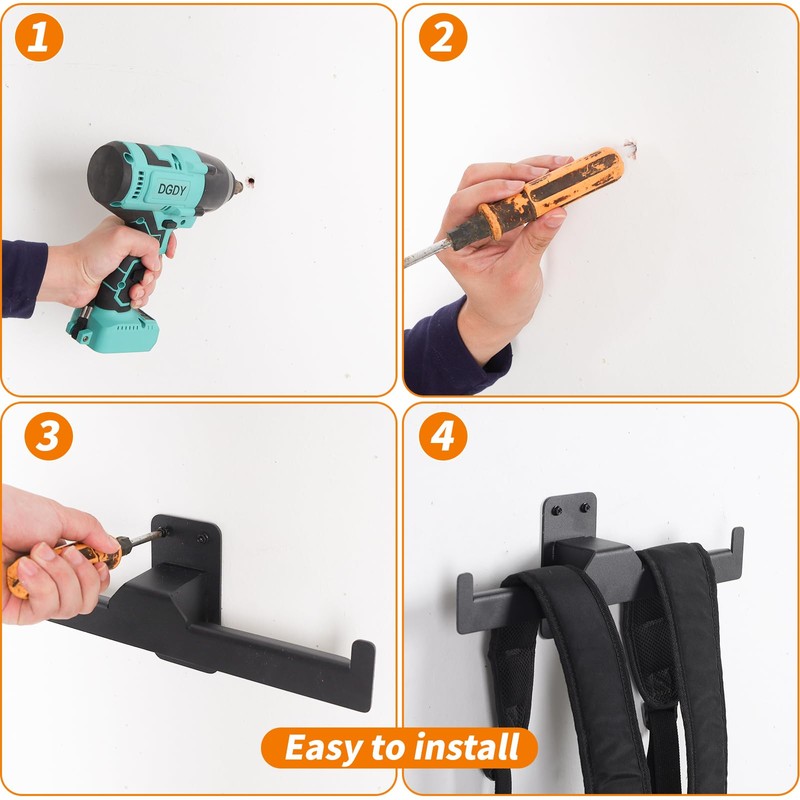 1

DGDY

2

3

4

Easy to install