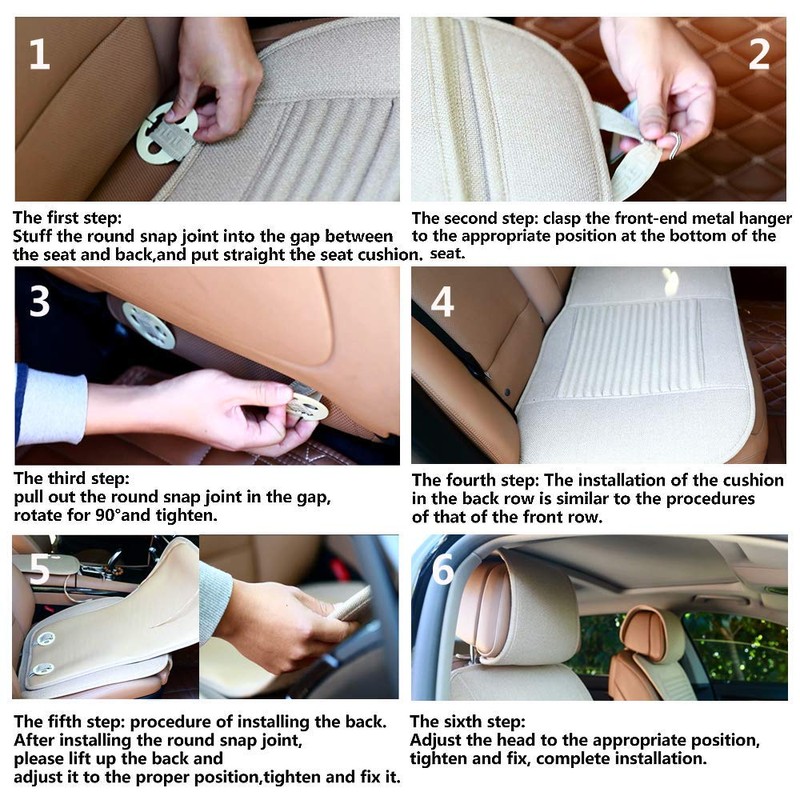 1

The first step:
Stuff the round snap joint into the gap between the seat and back,and put straight the seat cushion.

2

The second step: clasp the front-end metal hanger to the appropriate position at the bottom of the seat.

3

The third step:
pull out the round snap joint in the gap, rotate for 90°and tighten.

4

The fourth step: The installation of the cushion in the back row is similar to the procedures of that of the front row.

5

The fifth step: procedure of installing the back. After installing the round snap joint, please lift up the back and adjust it to the proper position,tighten and fix it.

6

The sixth step:
Adjust the head to the appropriate position, tighten and fix, complete installation.