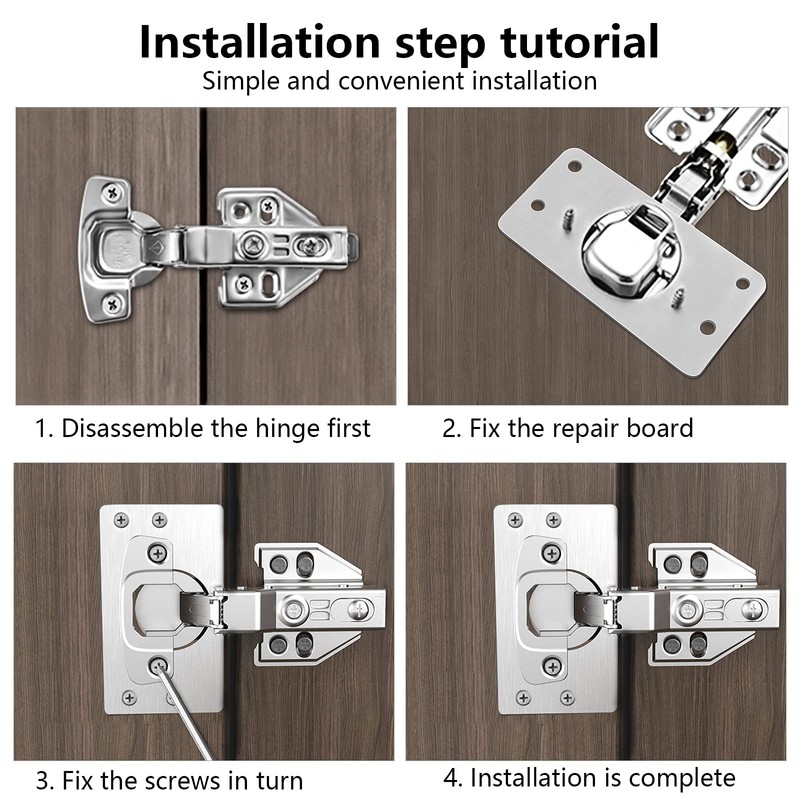 Installation step tutorial
Simple and convenient installation

1. Disassemble the hinge first

2. Fix the repair board

3. Fix the screws in turn

4. Installation is complete