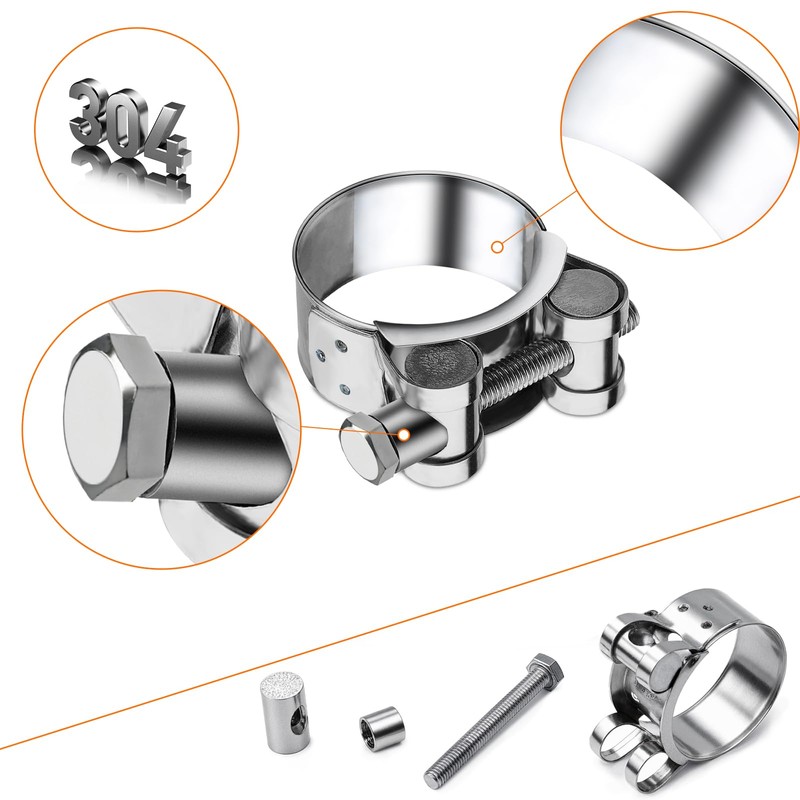 304