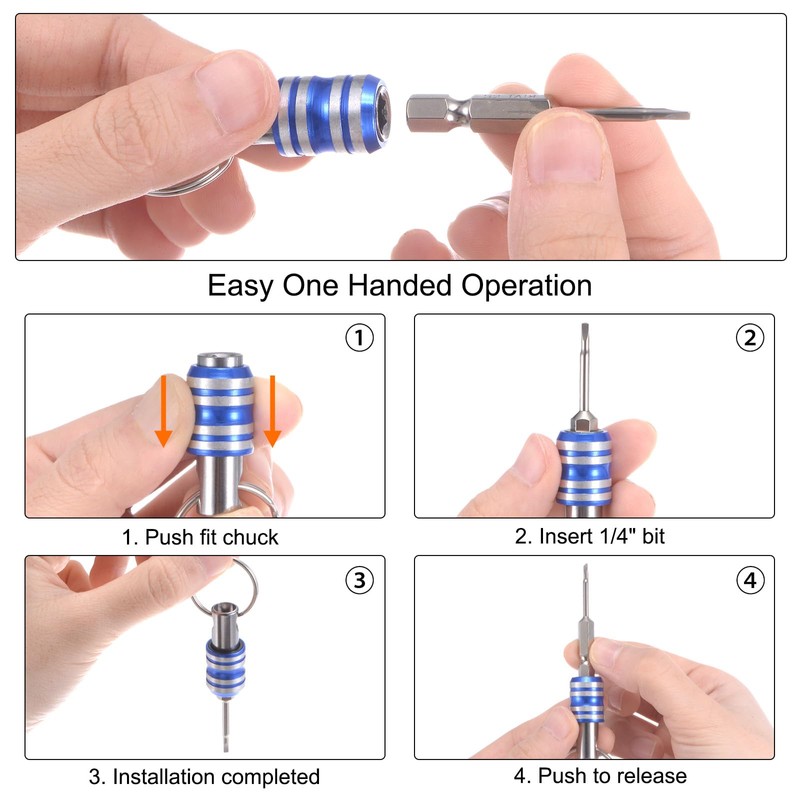 Easy One Handed Operation

①

1. Push fit chuck

②

2. Insert 1/4" bit

③

3. Installation completed

④

4. Push to release