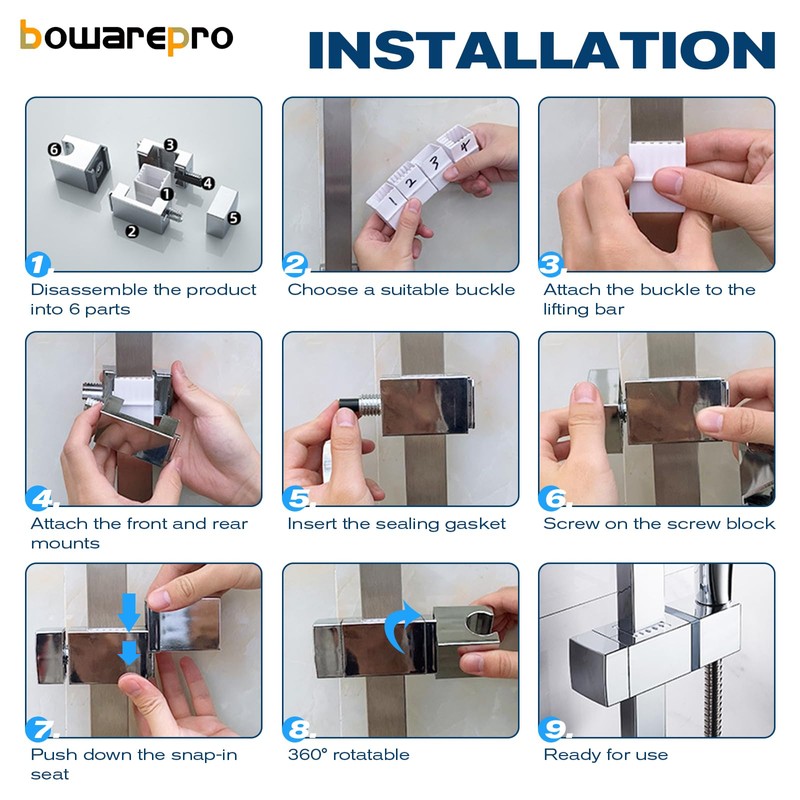 bowarepro

INSTALLATION

6 3 1 4 2 5

1. Disassemble the product into 6 parts

1 2 3 4

2. Choose a suitable buckle

3. Attach the buckle to the lifting bar

4. Attach the front and rear mounts

5. Insert the sealing gasket

6. Screw on the screw block

7. Push down the snap-in seat

8. 360° rotatable

9. Ready for use