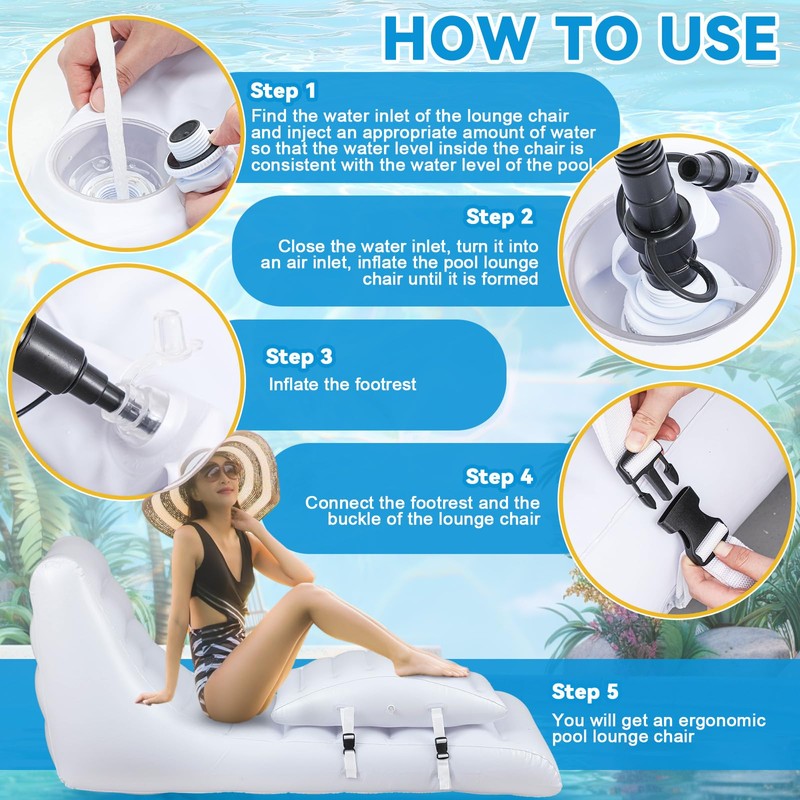 HOW TO USE

Step 1

Find the water inlet of the lounge chair and inject an appropriate amount of water so that the water level inside the chair is consistent with the water level of the pool.

Step 2

Close the water inlet, turn it into an air inlet, inflate the pool lounge chair until it is formed

Step 3

Inflate the footrest

Step 4

Connect the footrest and the buckle of the lounge chair

Step 5

You will get an ergonomic pool lounge chair