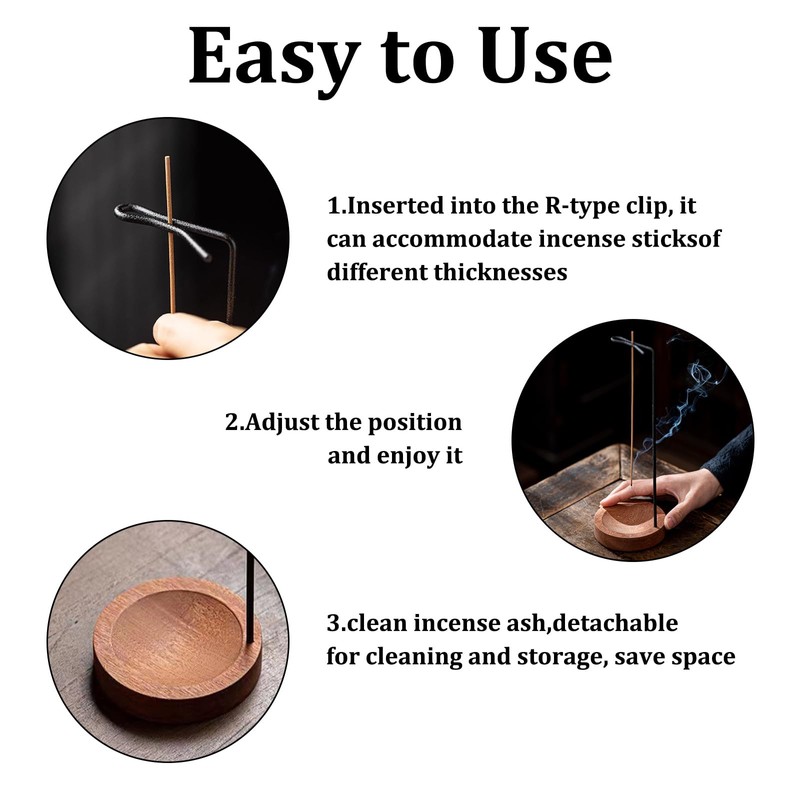 Easy to Use

1.Inserted into the R-type clip, it can accommodate incense sticksof different thicknesses

2.Adjust the position and enjoy it

3.clean incense ash,detachable for cleaning and storage, save space