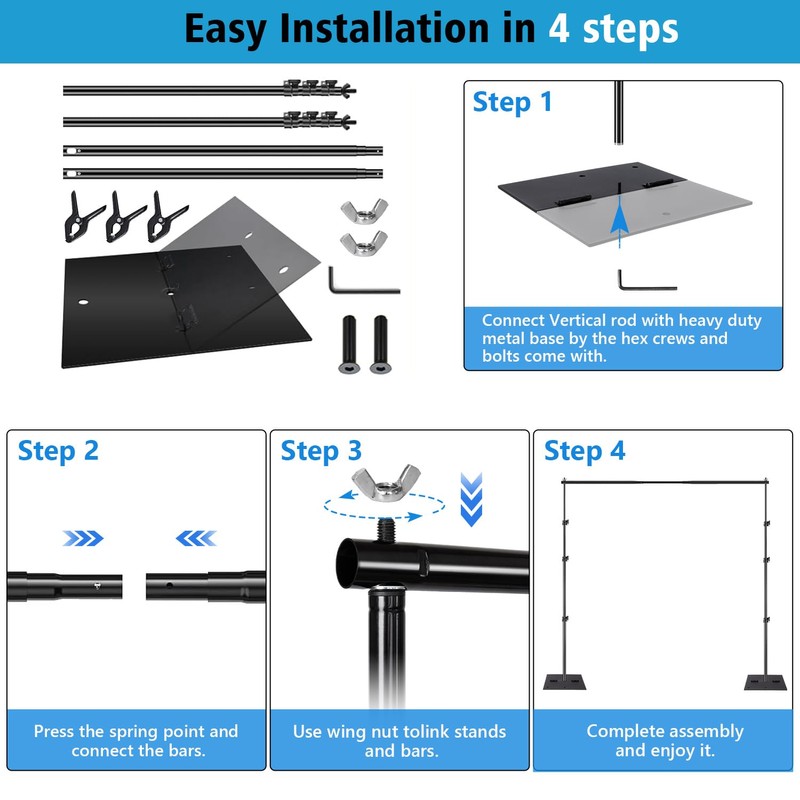 Easy Installation in 4 steps

Step 1

Connect Vertical rod with heavy duty metal base by the hex crews and bolts come with.

Step 2

Press the spring point and connect the bars.

Step 3

Use wing nut tolink stands and bars.

Step 4

Complete assembly and enjoy it.