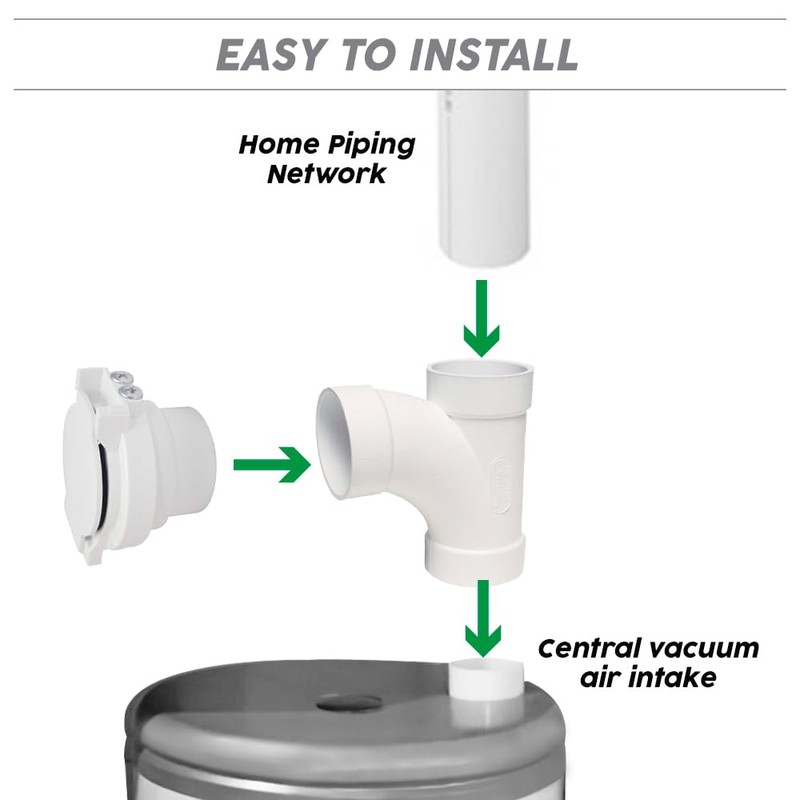 EASY TO INSTALL

Home Piping Network

Central vacuum air intake