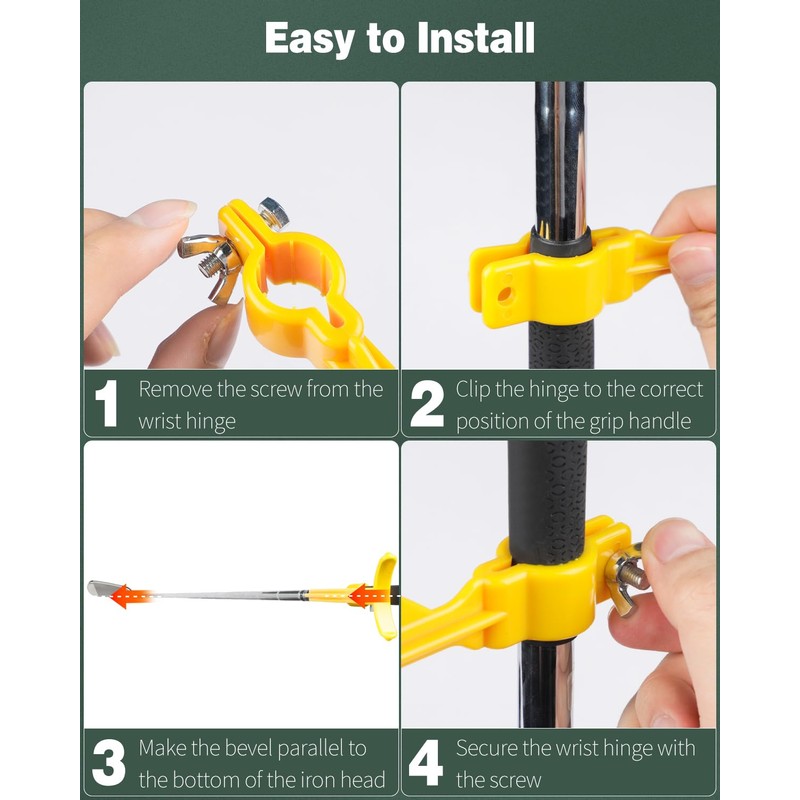 Easy to Install

1 Remove the screw from the wrist hinge

2 Clip the hinge to the correct position of the grip handle

3 Make the bevel parallel to the bottom of the iron head

4 Secure the wrist hinge with the screw