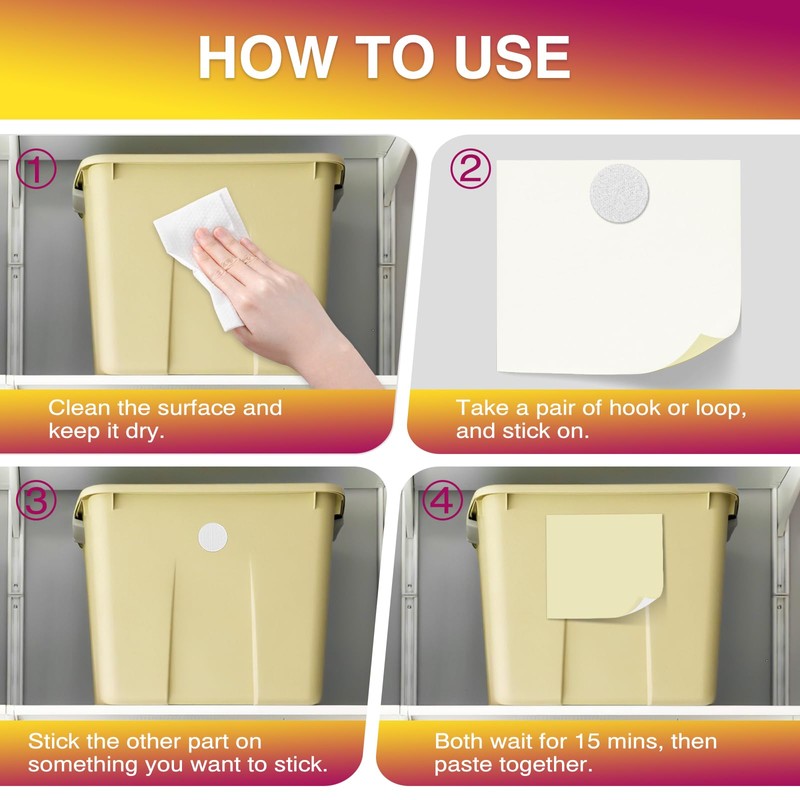 HOW TO USE

①

Clean the surface and keep it dry.

②

Take a pair of hook or loop, and stick on.

③

Stick the other part on something you want to stick.

④

Both wait for 15 mins, then paste together.