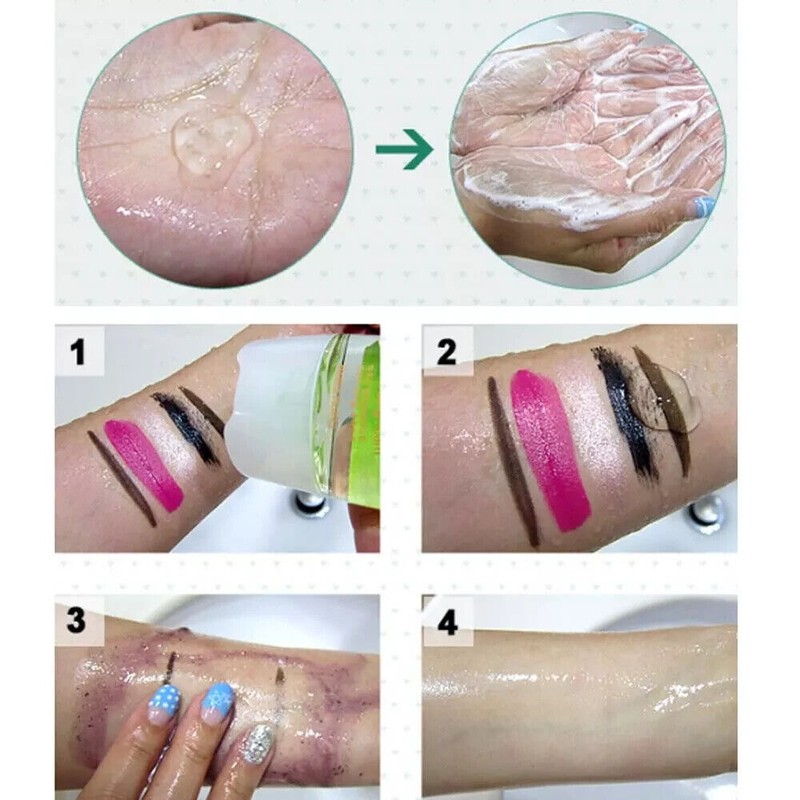 1

2

3

4