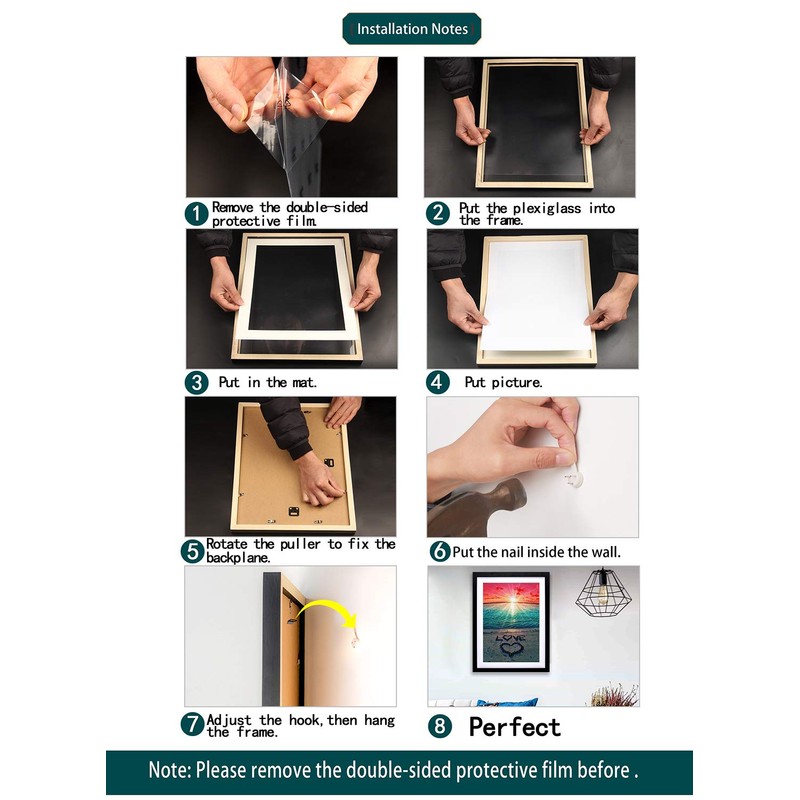 Installation Notes

1 Remove the double-sided protective film.

2 Put the plexiglass into the frame.

3 Put in the mat.

4 Put picture.

5 Rotate the puller to fix the backplane.

6 Put the nail inside the wall.

7 Adjust the hook, then hang the frame.

LOVE

8 Perfect

Note: Please remove the double-sided protective film before .