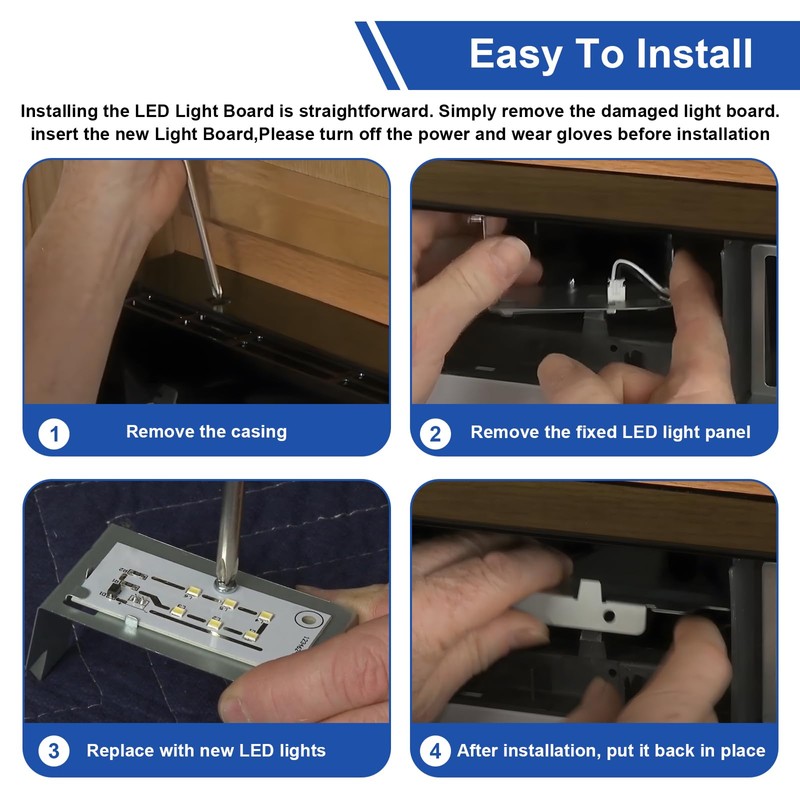 Easy To Install

Installing the LED Light Board is straightforward. Simply remove the damaged light board. insert the new Light Board,Please turn off the power and wear gloves before installation

1 Remove the casing

2 Remove the fixed LED light panel

3 Replace with new LED lights

4 After installation, put it back in place