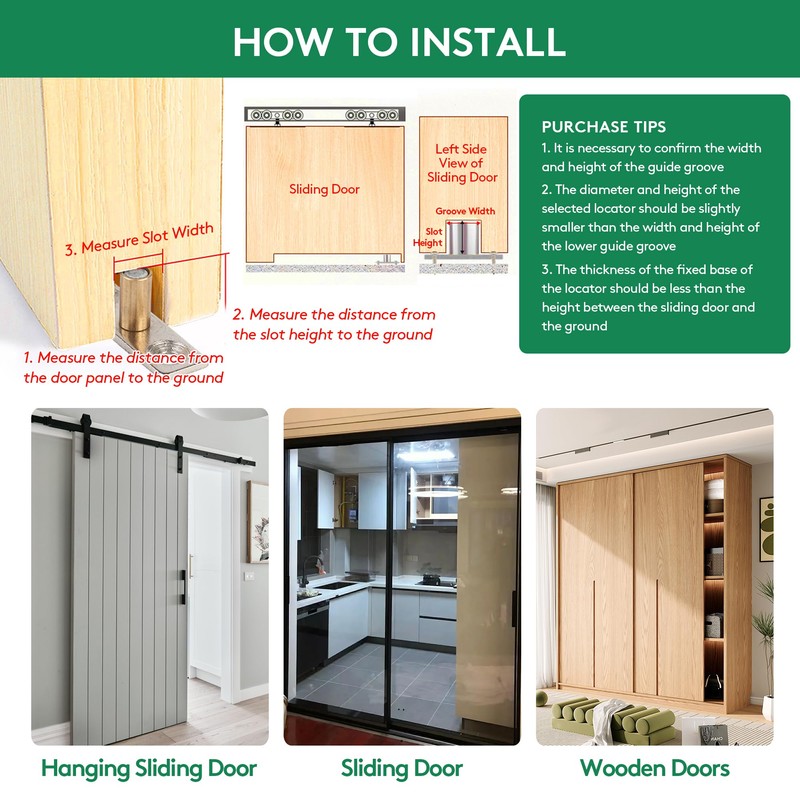 HOW TO INSTALL

3. Measure Slot Width

2. Measure the distance from the slot height to the ground

1. Measure the distance from the door panel to the ground

Sliding Door

Left Side View of Sliding Door

Groove Width

Slot Height

PURCHASE TIPS
1. It is necessary to confirm the width and height of the guide groove
2. The diameter and height of the selected locator should be slightly smaller than the width and height of the lower guide groove
3. The thickness of the fixed base of the locator should be less than the height between the sliding door and the ground

Hanging Sliding Door

Sliding Door

Wooden Doors