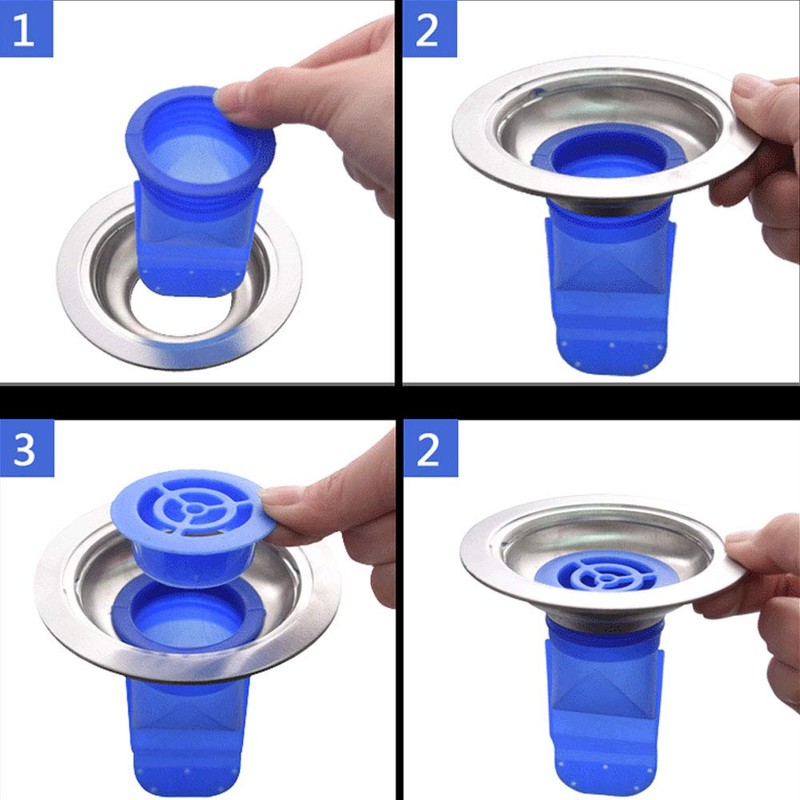 1

2

3

2