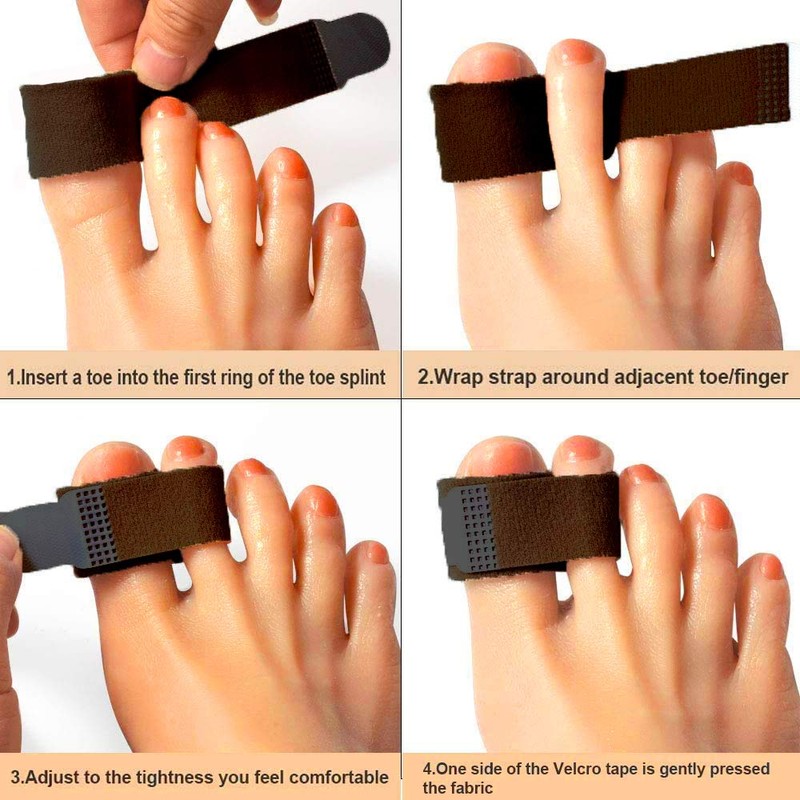 1.Insert a toe into the first ring of the toe splint

2.Wrap strap around adjacent toe/finger

3.Adjust to the tightness you feel comfortable

4.One side of the Velcro tape is gently pressed the fabric