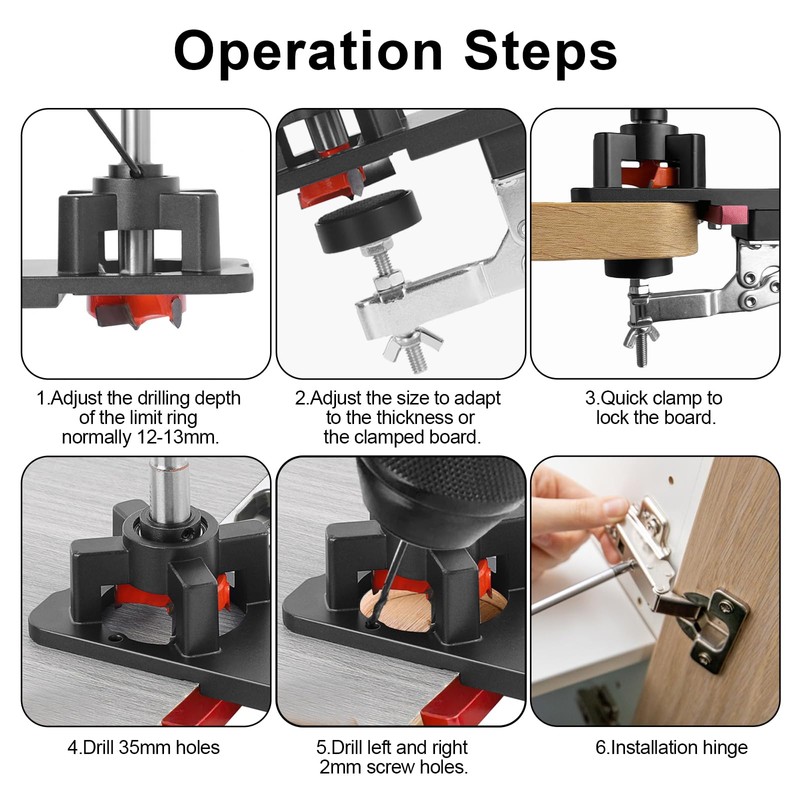 Operation Steps

1.Adjust the drilling depth of the limit ring normally 12-13mm.

2.Adjust the size to adapt to the thickness or the clamped board.

3.Quick clamp to lock the board.

4.Drill 35mm holes

5.Drill left and right 2mm screw holes.

6.Installation hinge