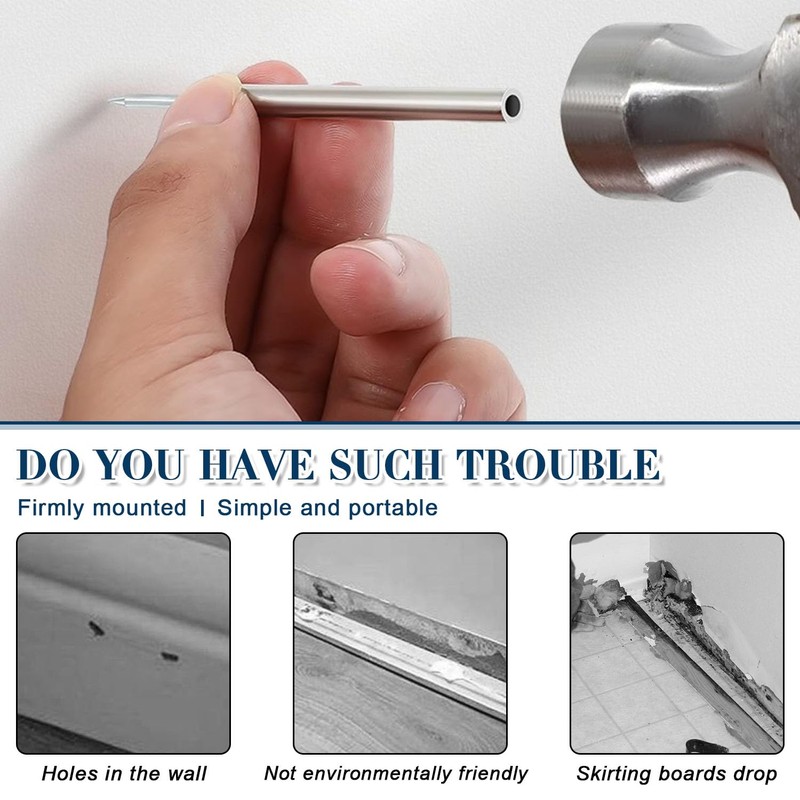 DO YOU HAVE SUCH TROUBLE

Firmly mounted | Simple and portable

Holes in the wall

Not environmentally friendly

Skirting boards drop