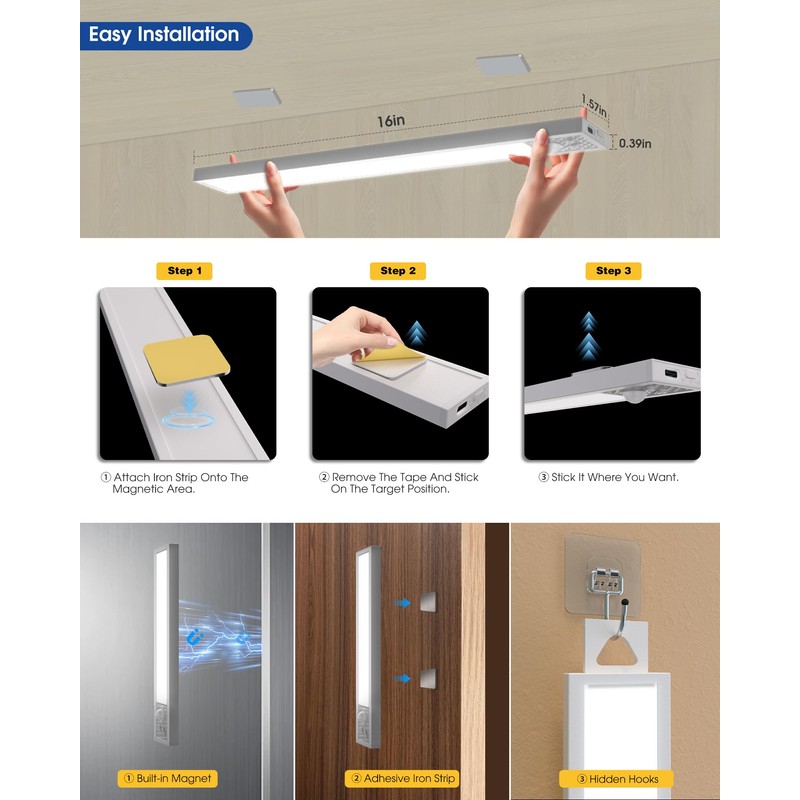 Easy Installation

16in

1.57in

0.39in

Step 1

Step 2

Step 3

① Attach Iron Strip Onto The Magnetic Area.

② Remove The Tape And Stick On The Target Position.

③ Stick It Where You Want.

① Built-in Magnet

② Adhesive Iron Strip

③ Hidden Hooks