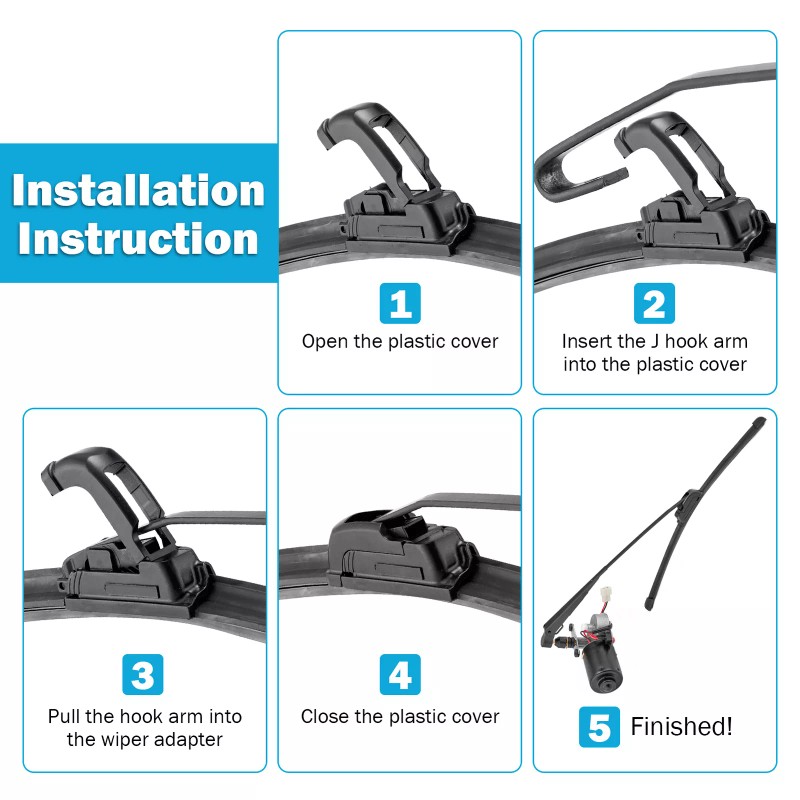 Installation Instruction

1
Open the plastic cover

2
Insert the J hook arm into the plastic cover

3
Pull the hook arm into the wiper adapter

4
Close the plastic cover

5 Finished!