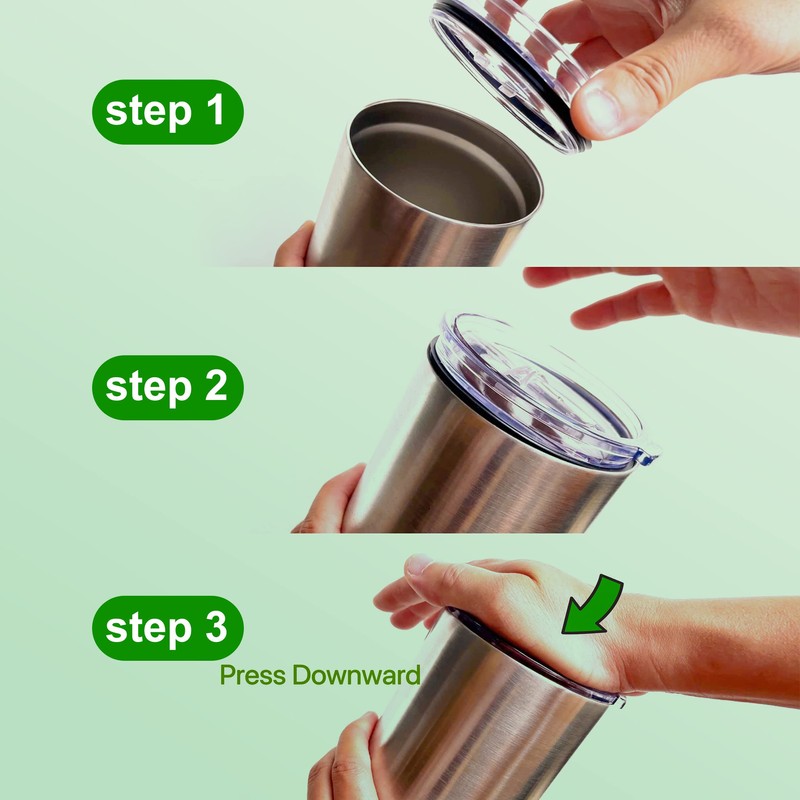 step 1

step 2

step 3

Press Downward