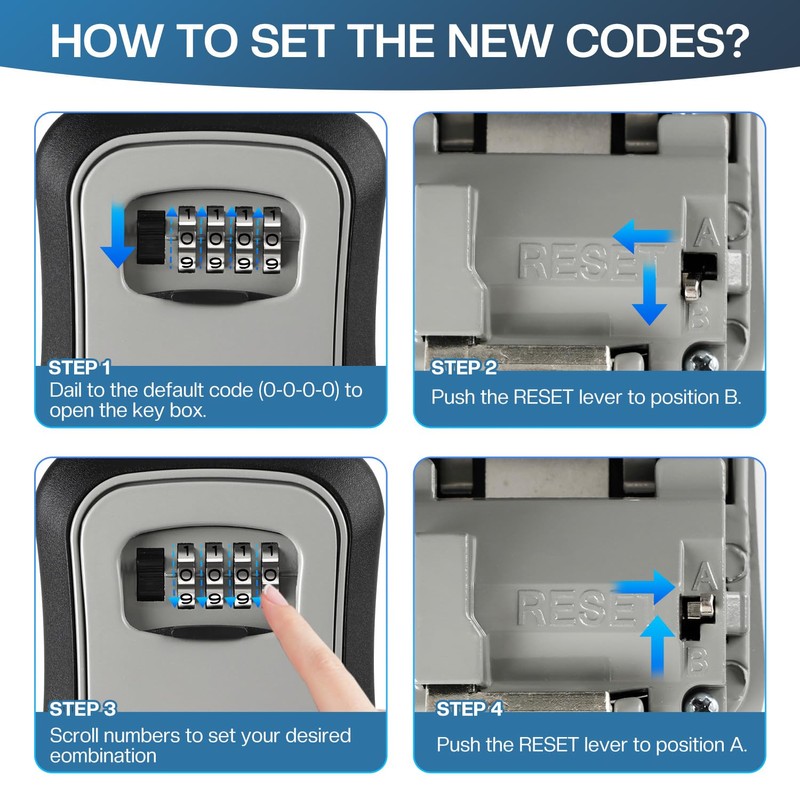 HOW TO SET THE NEW CODES?

1 1 1 1
0 0 0 0
9 9 9 9

STEP 1
Dail to the default code (0-0-0-0) to open the key box.

RESET
A
B

STEP 2
Push the RESET lever to position B.

1 1 1 1
0 0 0 0
9 9 9 9

STEP 3
Scroll numbers to set your desired eombination

RESET
A
B

STEP 4
Push the RESET lever to position A.