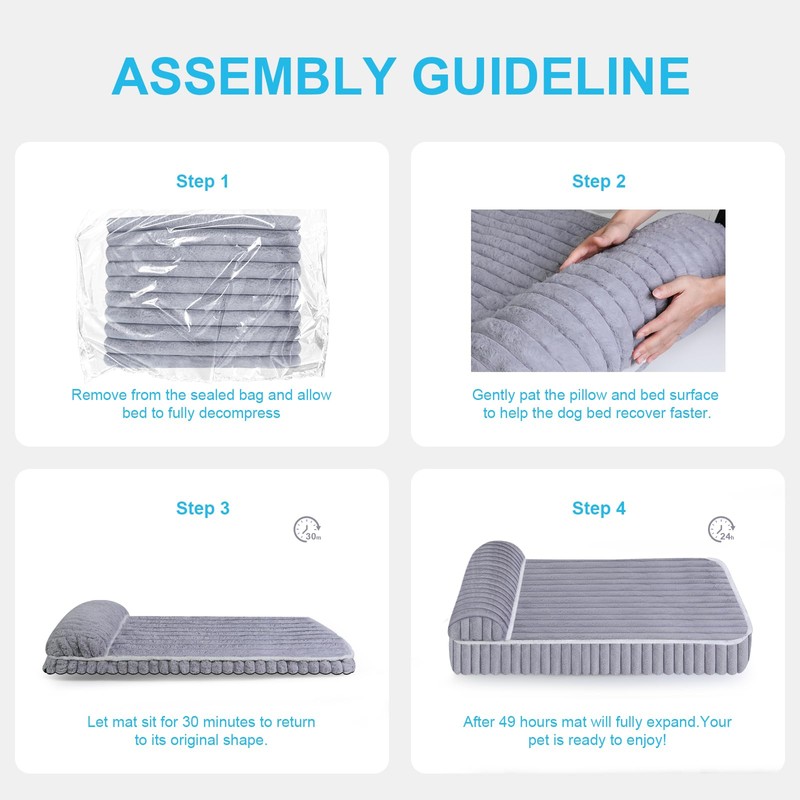 ASSEMBLY GUIDELINE

Step 1

Remove from the sealed bag and allow bed to fully decompress

Step 2

Gently pat the pillow and bed surface to help the dog bed recover faster.

Step 3

30m

Let mat sit for 30 minutes to return to its original shape.

Step 4

24h

After 49 hours mat will fully expand.Your pet is ready to enjoy!