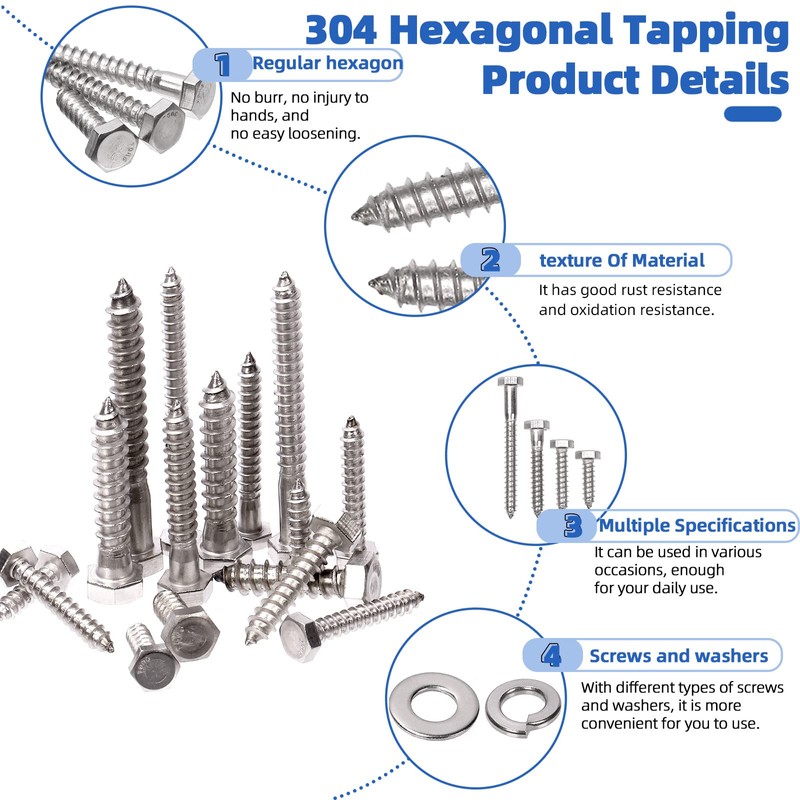 304 Hexagonal Tapping Product Details

1 Regular hexagon
No burr, no injury to hands, and no easy loosening.

2 texture Of Material
It has good rust resistance and oxidation resistance.

3 Multiple Specifications
It can be used in various occasions, enough for your daily use.

4 Screws and washers
With different types of screws and washers, it is more convenient for you to use.