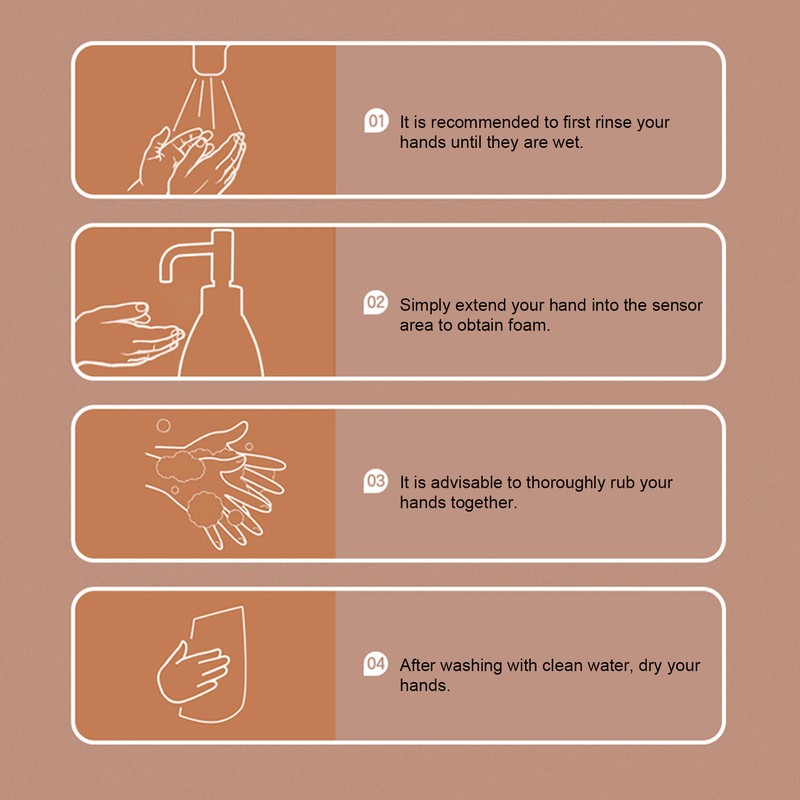 01 It is recommended to first rinse your hands until they are wet.

02 Simply extend your hand into the sensor area to obtain foam.

03 It is advisable to thoroughly rub your hands together.

04 After washing with clean water, dry your hands.