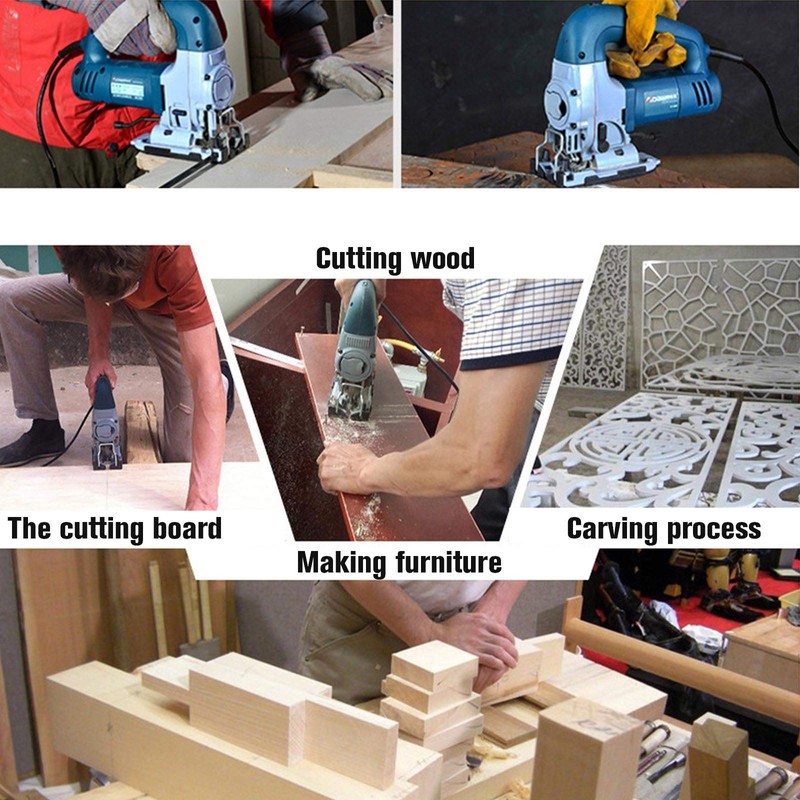 Cutting wood

The cutting board

Carving process

Making furniture